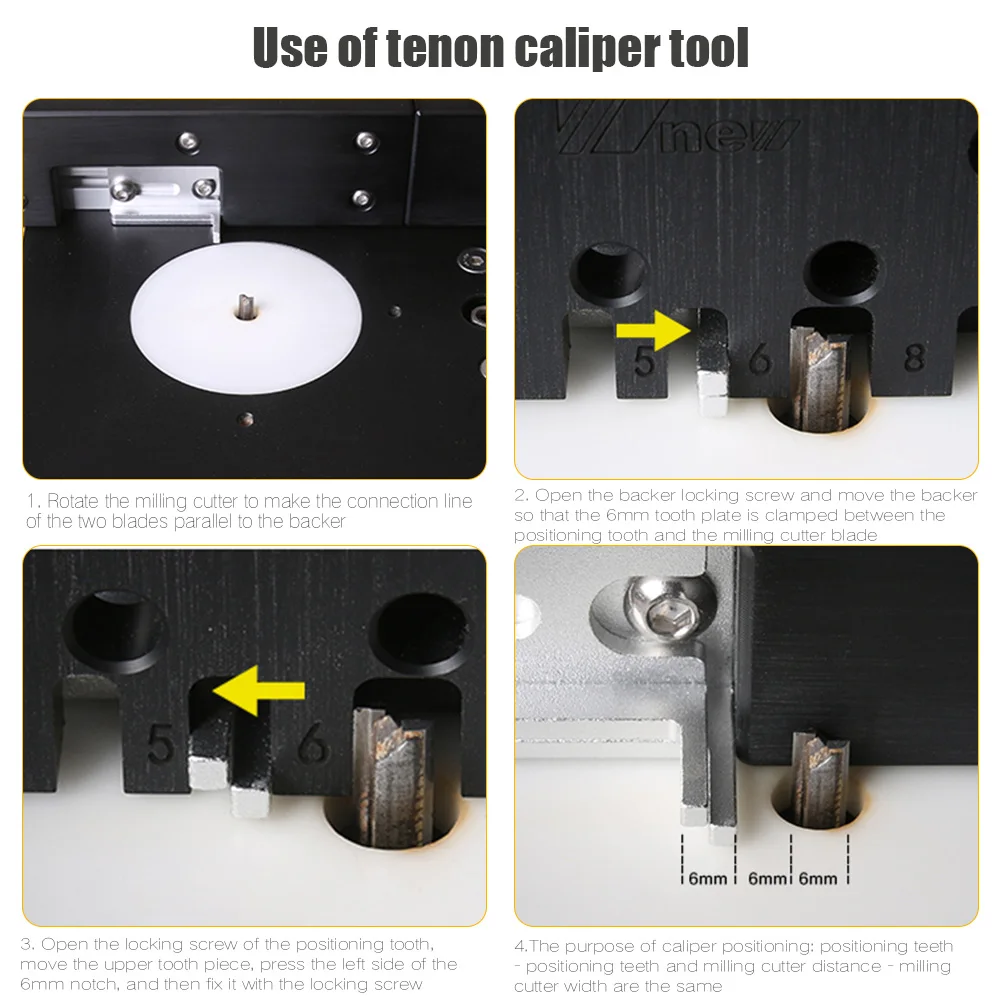 Use of tenon caliper tool

1. Rotate the milling cutter to make the connection line of the two blades parallel to the backer

new

5 6 8

2. Open the backer locking screw and move the backer so that the 6mm tooth plate is clamped between the positioning tooth and the milling cutter blade

5 6

3. Open the locking screw of the positioning tooth, move the upper tooth piece, press the left side of the 6mm notch, and then fix it with the locking screw

6mm 6mm 6mm

4.The purpose of caliper positioning: positioning teeth - positioning teeth and milling cutter distance - milling cutter width are the same