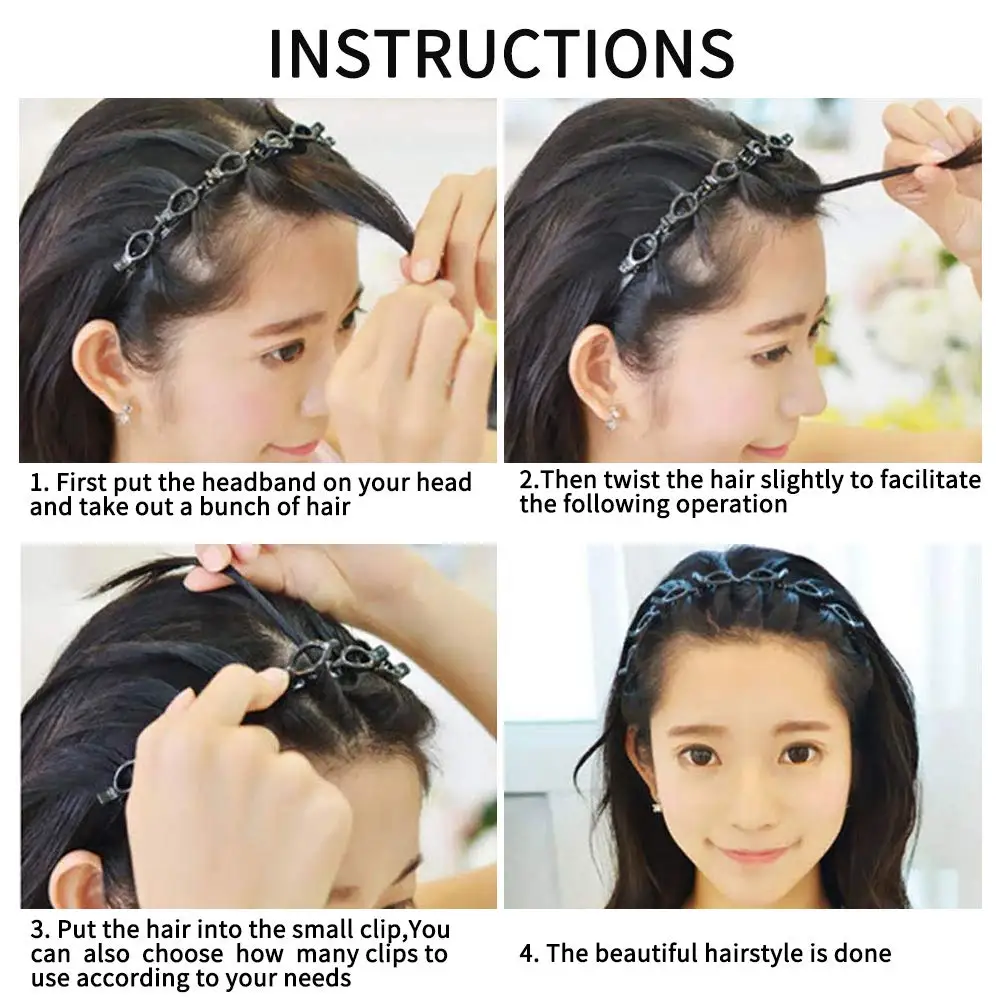 INSTRUCTIONS

1. First put the headband on your head and take out a bunch of hair

2.Then twist the hair slightly to facilitate the following operation

3. Put the hair into the small clip,You can also choose how many clips to use according to your needs

4. The beautiful hairstyle is done