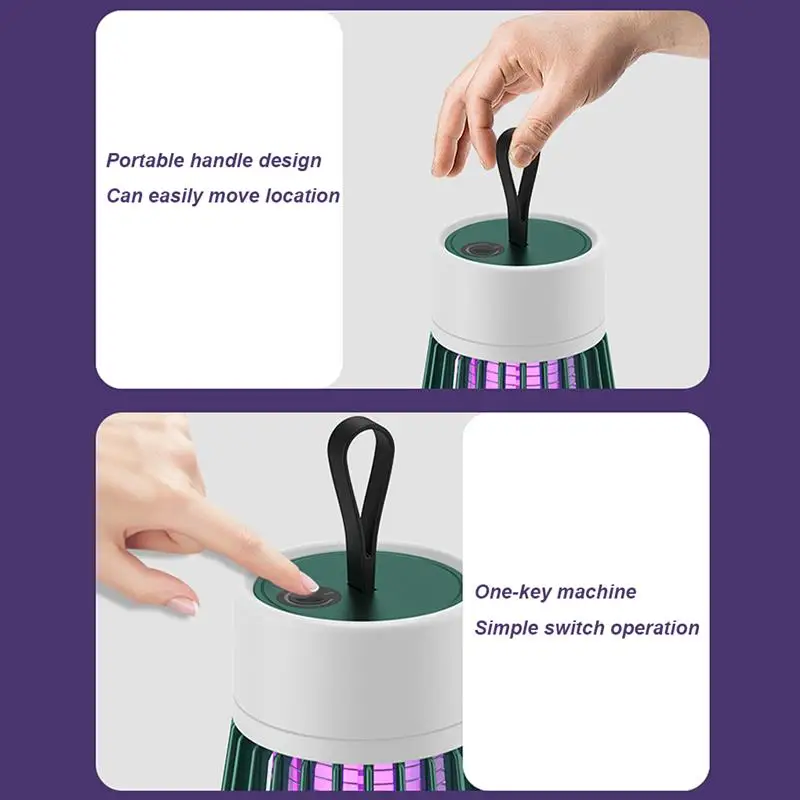 Portable handle design
Can easily move location

One-key machine
Simple switch operation