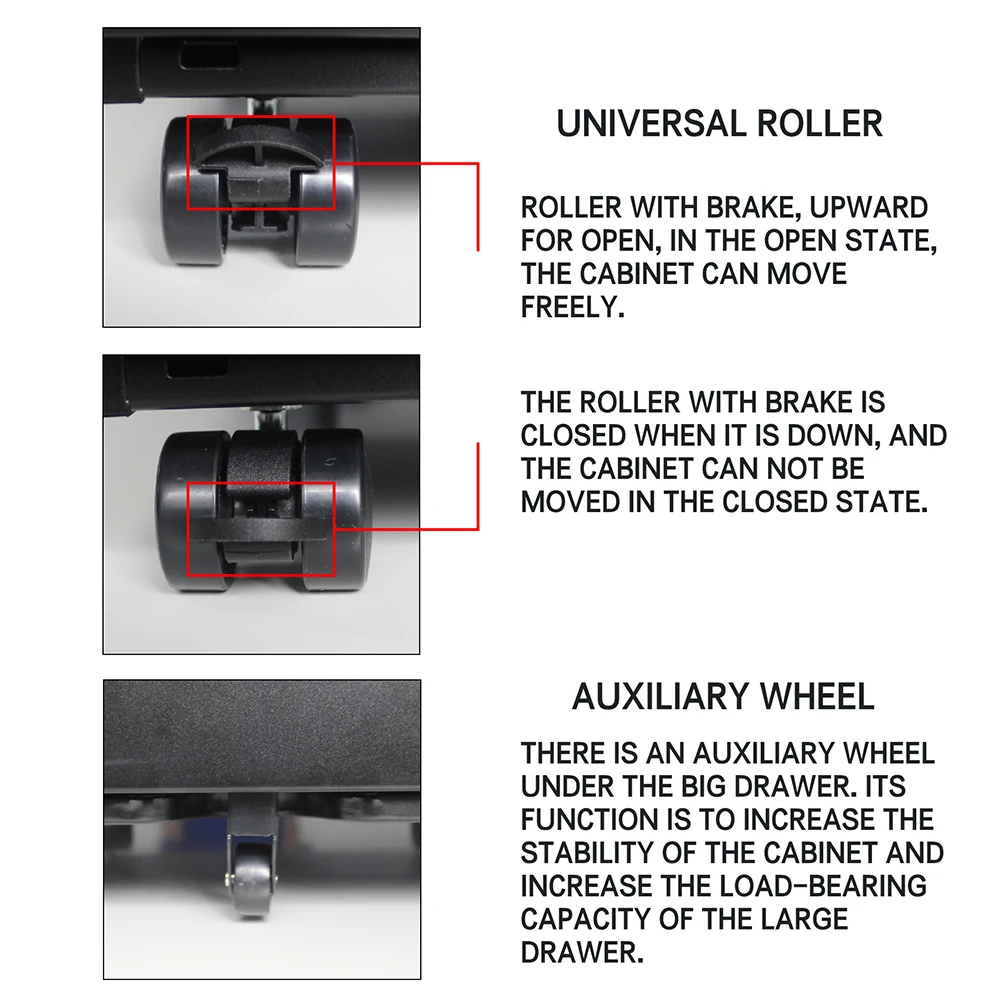 UNIVERSAL ROLLER

ROLLER WITH BRAKE, UPWARD FOR OPEN, IN THE OPEN STATE, THE CABINET CAN MOVE FREELY.

THE ROLLER WITH BRAKE IS CLOSED WHEN IT IS DOWN, AND THE CABINET CAN NOT BE MOVED IN THE CLOSED STATE.

AUXILIARY WHEEL

THERE IS AN AUXILIARY WHEEL UNDER THE BIG DRAWER. ITS FUNCTION IS TO INCREASE THE STABILITY OF THE CABINET AND INCREASE THE LOAD-BEARING CAPACITY OF THE LARGE DRAWER.