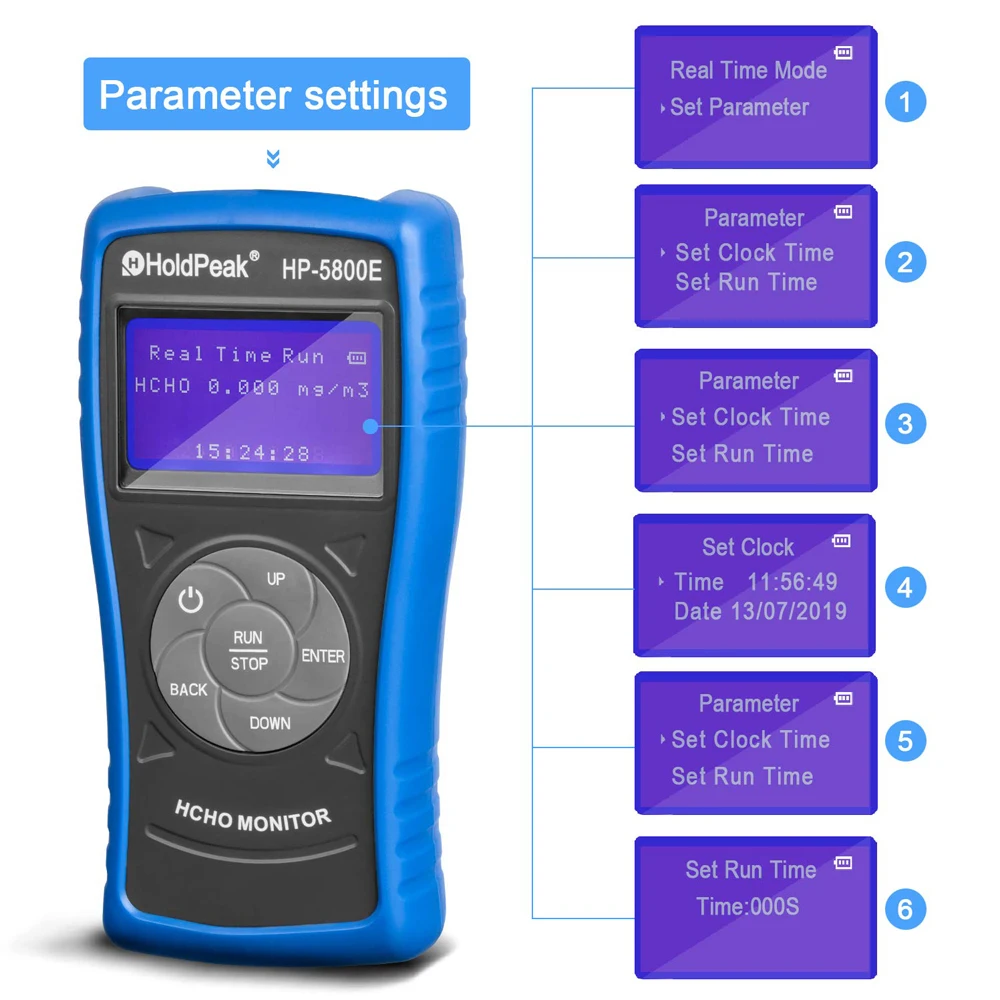 Parameter settings

HoldPeak® HP-5800E

Real Time Run
HCHO 0.000 mg/m3
15:24:28

UP
RUN
STOP
ENTER
BACK
DOWN

HCHO MONITOR

Real Time Mode
Set Parameter
1

Parameter
Set Clock Time
Set Run Time
2

Parameter
Set Clock Time
Set Run Time
3

Set Clock
Time 11:56:49
Date 13/07/2019
4

Parameter
Set Clock Time
Set Run Time
5

Set Run Time
Time:000S
6