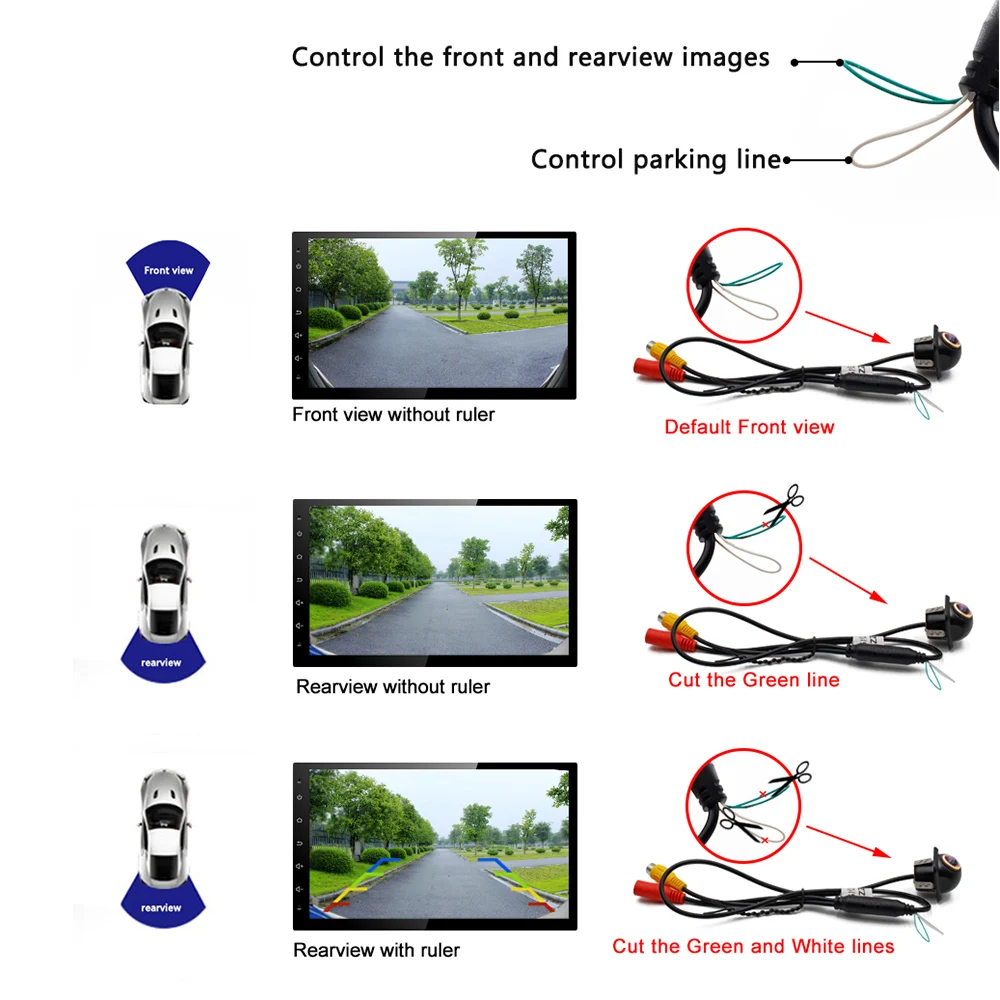 Control the front and rearview images

Control parking line

Front view

Front view without ruler

Default Front view

rearview

Rearview without ruler

Cut the Green line

rearview

Rearview with ruler

Cut the Green and White lines