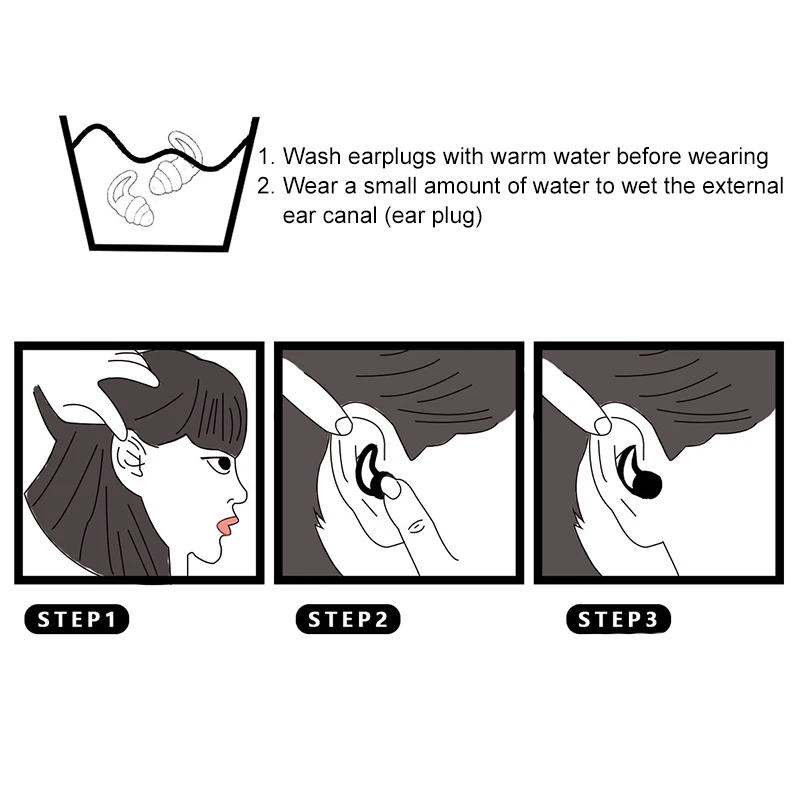 1. Wash earplugs with warm water before wearing
2. Wear a small amount of water to wet the external ear canal (ear plug)

STEP1

STEP2

STEP3