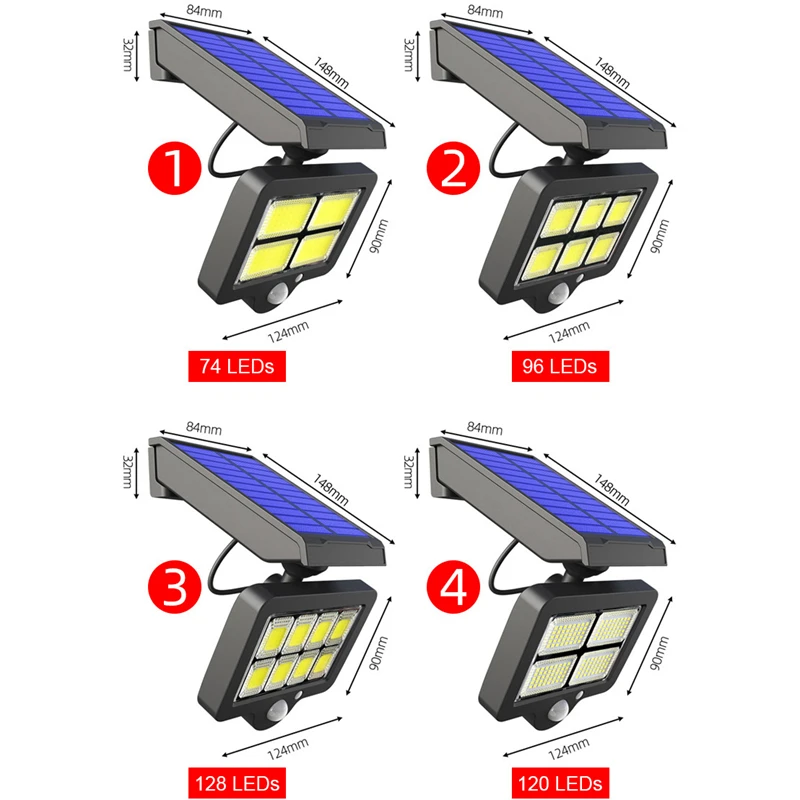 84mm
32mm
148mm
1
90mm
124mm
74 LEDs

84mm
32mm
148mm
2
90mm
124mm
96 LEDs

84mm
32mm
148mm
3
90mm
124mm
128 LEDs

84mm
32mm
148mm
4
90mm
124mm
120 LEDs