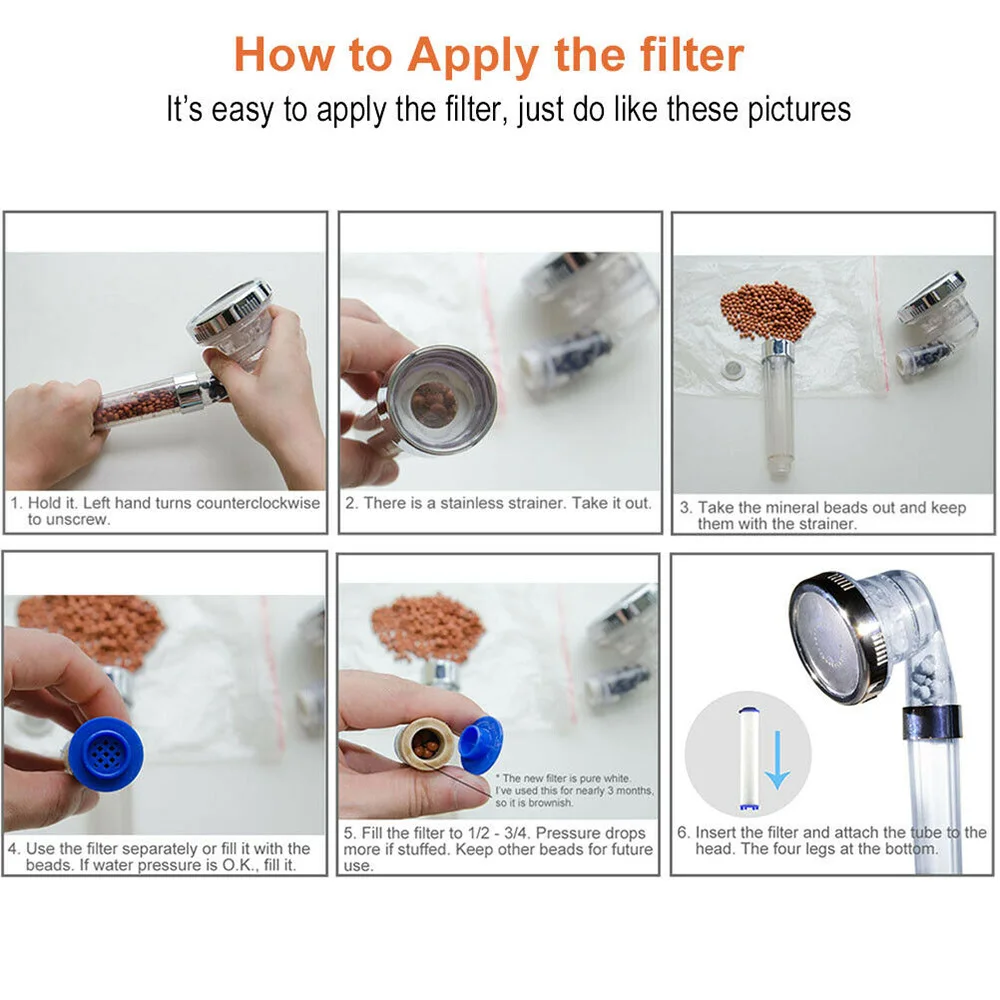 How to Apply the filter

It's easy to apply the filter, just do like these pictures

1. Hold it. Left hand turns counterclockwise to unscrew.

2. There is a stainless strainer. Take it out.

3. Take the mineral beads out and keep them with the strainer.

4. Use the filter separately or fill it with the beads. If water pressure is O.K., fill it.

* The new filter is pure white. I've used this for nearly 3 months, so it is brownish.

5. Fill the filter to 1/2 - 3/4. Pressure drops more if stuffed. Keep other beads for future use.

6. Insert the filter and attach the tube to the head. The four legs at the bottom.