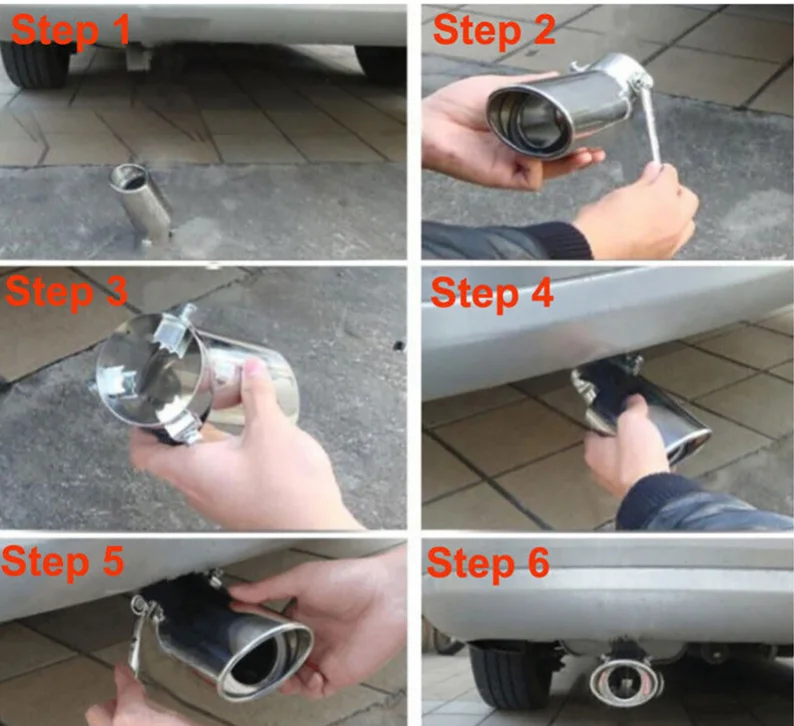 Step 1

Step 2

Step 3

Step 4

Step 5

Step 6