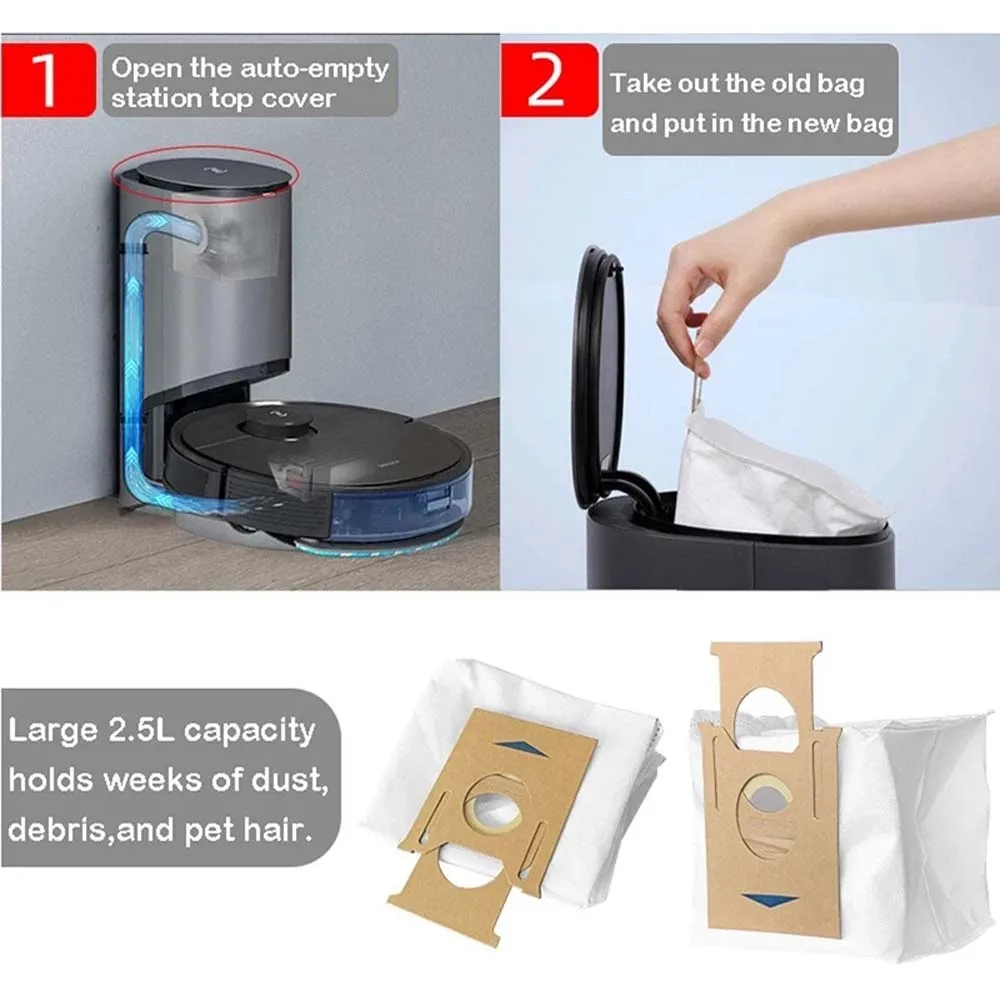 1

Open the auto-empty station top cover

2

Take out the old bag and put in the new bag

Large 2.5L capacity holds weeks of dust, debris,and pet hair.