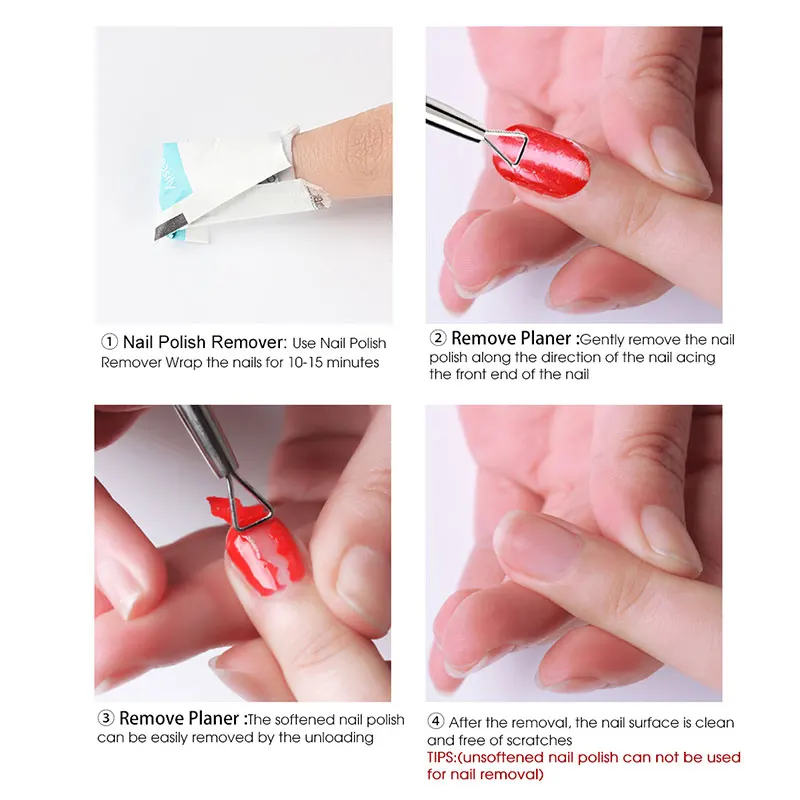 ① Nail Polish Remover: Use Nail Polish Remover Wrap the nails for 10-15 minutes

② Remove Planer :Gently remove the nail polish along the direction of the nail acing the front end of the nail

③ Remove Planer :The softened nail polish can be easily removed by the unloading

④ After the removal, the nail surface is clean and free of scratches
TIPS:(unsoftened nail polish can not be used for nail removal)