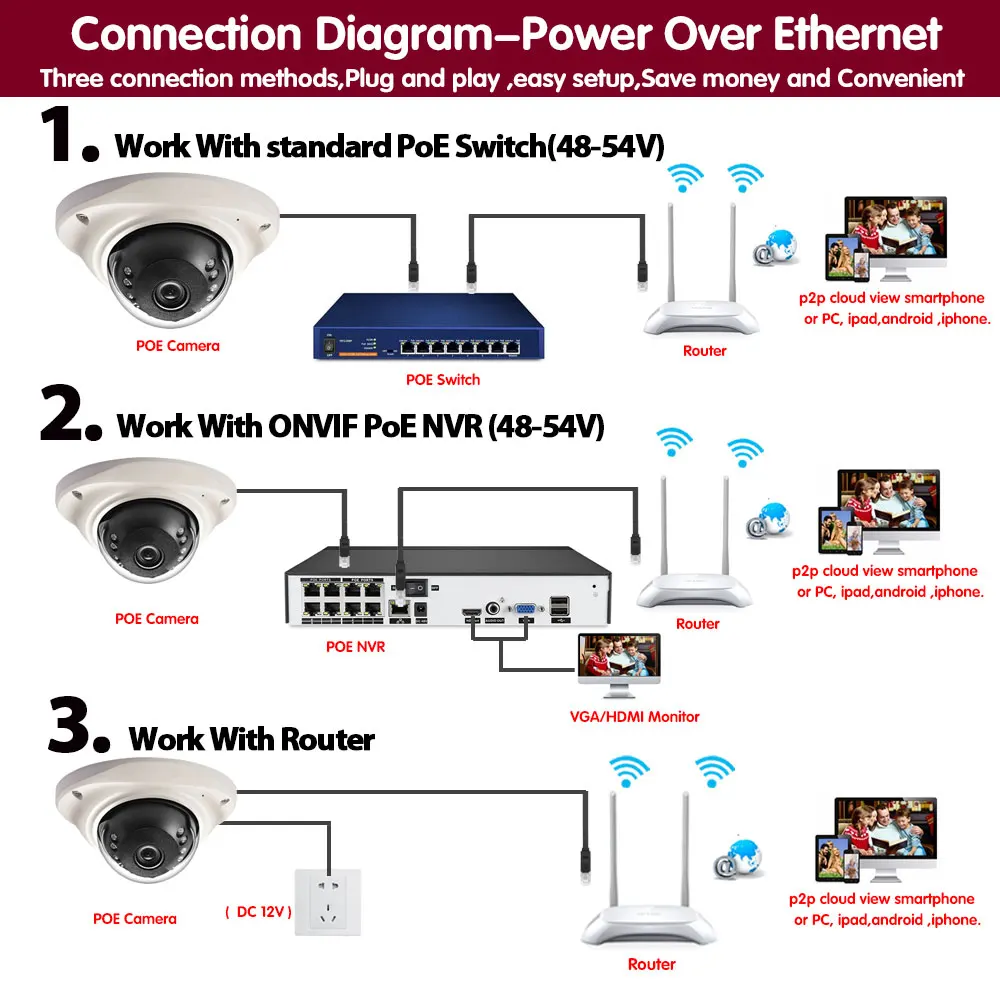 Connection Diagram–Power Over Ethernet

Three connection methods,Plug and play ,easy setup,Save money and Convenient

1. Work With standard PoE Switch(48-54V)

POE Camera

POE Switch

Router

p2p cloud view smartphone or PC, ipad,android ,iphone.

2. Work With ONVIF PoE NVR (48-54V)

POE Camera

POE NVR

Router

p2p cloud view smartphone or PC, ipad,android ,iphone.

VGA/HDMI Monitor

3. Work With Router

POE Camera

( DC 12V )

Router

p2p cloud view smartphone or PC, ipad,android ,iphone.