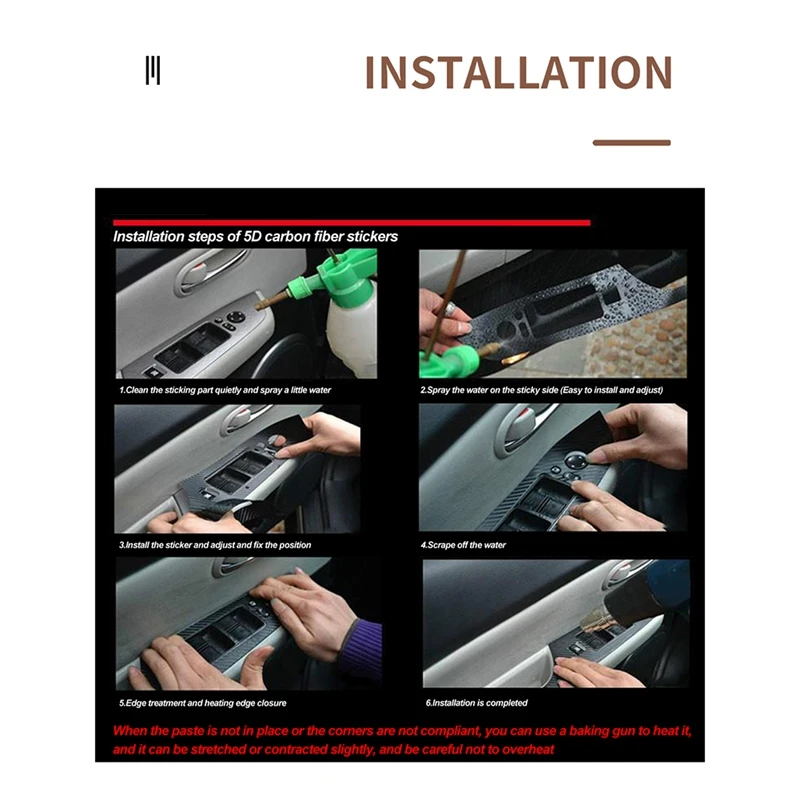 INSTALLATION

Installation steps of 5D carbon fiber stickers

1.Clean the sticking part quietly and spray a little water

2.Spray the water on the sticky side (Easy to install and adjust)

3.Install the sticker and adjust and fix the position

4.Scrape off the water

5.Edge treatment and heating edge closure

6.Installation is completed

When the paste is not in place or the corners are not compliant, you can use a baking gun to heat it, and it can be stretched or contracted slightly, and be careful not to overheat