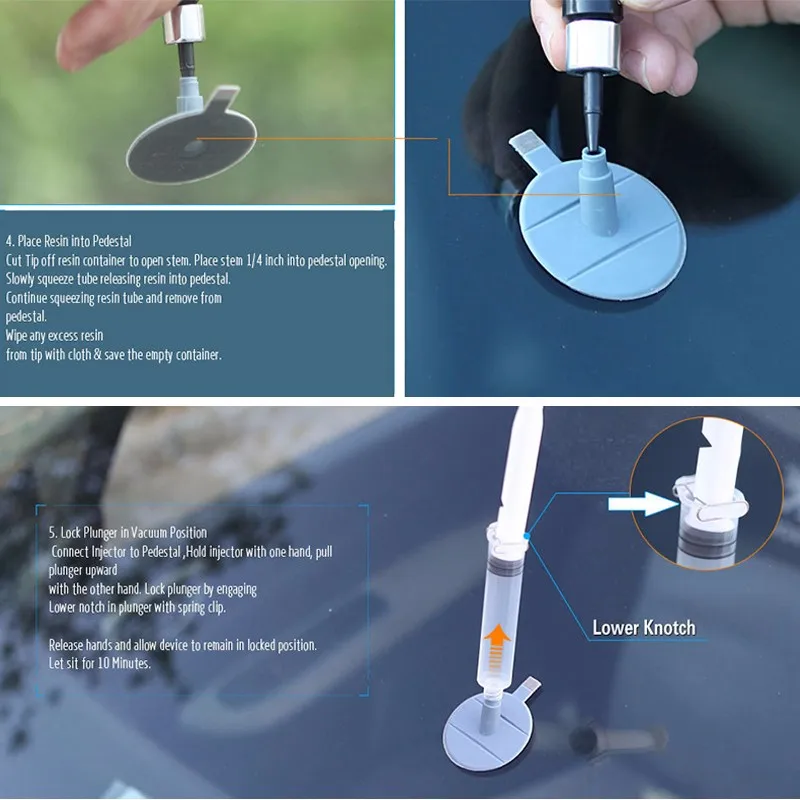 4. Place Resin into Pedestal
Cut Tip off resin container to open stem. Place stem 1/4 inch into pedestal opening.
Slowly squeeze tube releasing resin into pedestal.
Continue squeezing resin tube and remove from pedestal.
Wipe any excess resin
from tip with cloth & save the empty container.

5. Lock Plunger in Vacuum Position
Connect Injector to Pedestal ,Hold injector with one hand, pull plunger upward
with the other hand. Lock plunger by engaging
Lower notch in plunger with spring clip.

Release hands and allow device to remain in locked position.
Let sit for 10 Minutes.

Lower Knotch