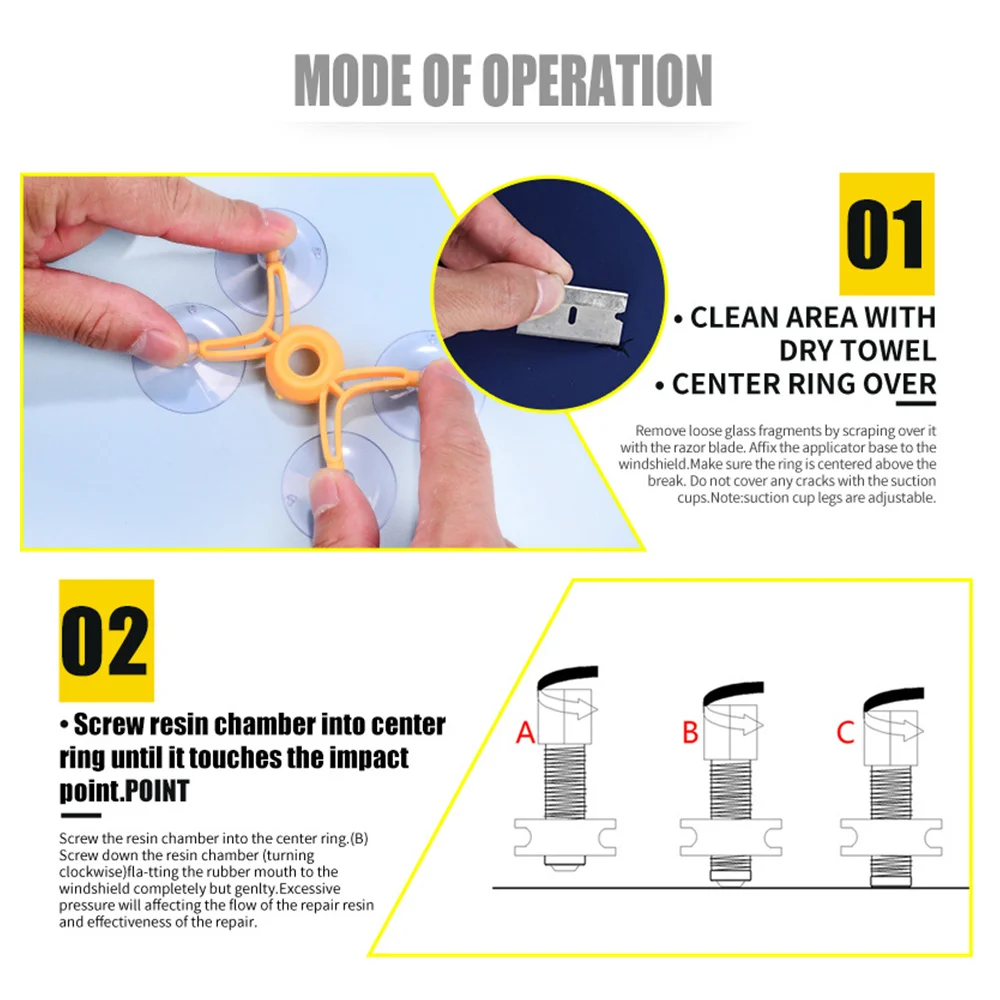 MODE OF OPERATION

01

• CLEAN AREA WITH DRY TOWEL
• CENTER RING OVER

Remove loose glass fragments by scraping over it with the razor blade. Affix the applicator base to the windshield.Make sure the ring is centered above the break. Do not cover any cracks with the suction cups.Note:suction cup legs are adjustable.

02

• Screw resin chamber into center ring until it touches the impact point.POINT

Screw the resin chamber into the center ring.(B) Screw down the resin chamber (turning clockwise)fla-tting the rubber mouth to the windshield completely but genlty.Excessive pressure will affecting the flow of the repair resin and effectiveness of the repair.

A

B

C