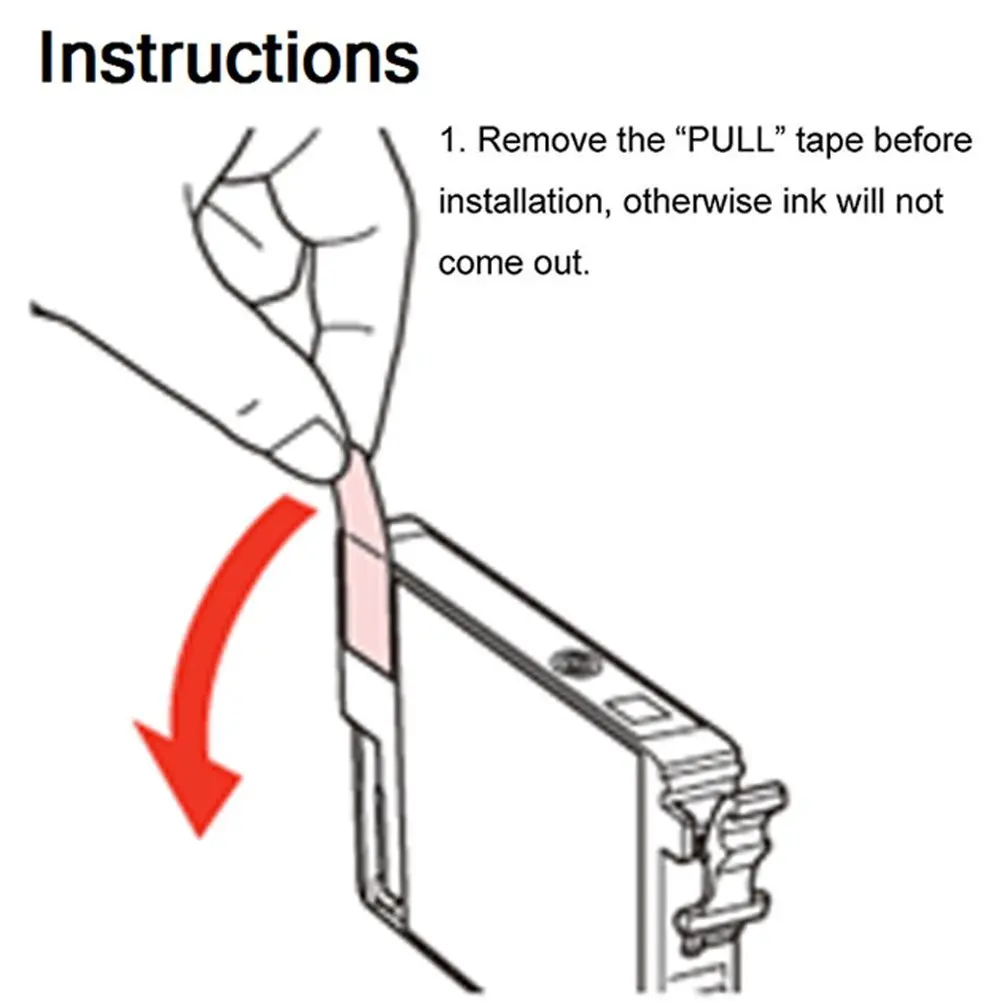 Instructions

1. Remove the “PULL” tape before installation, otherwise ink will not come out.