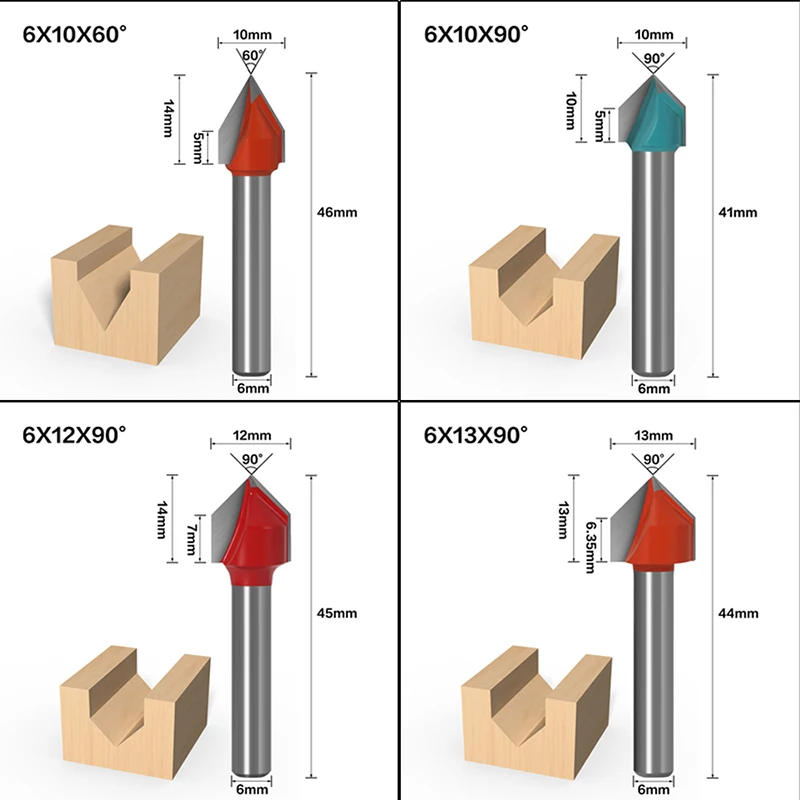 6X10X60°
10mm
60°
14mm
5mm
46mm
6mm

6X10X90°
10mm
90°
10mm
5mm
41mm
6mm

6X12X90°
12mm
90°
14mm
7mm
45mm
6mm

6X13X90°
13mm
90°
13mm
6.35mm
44mm
6mm