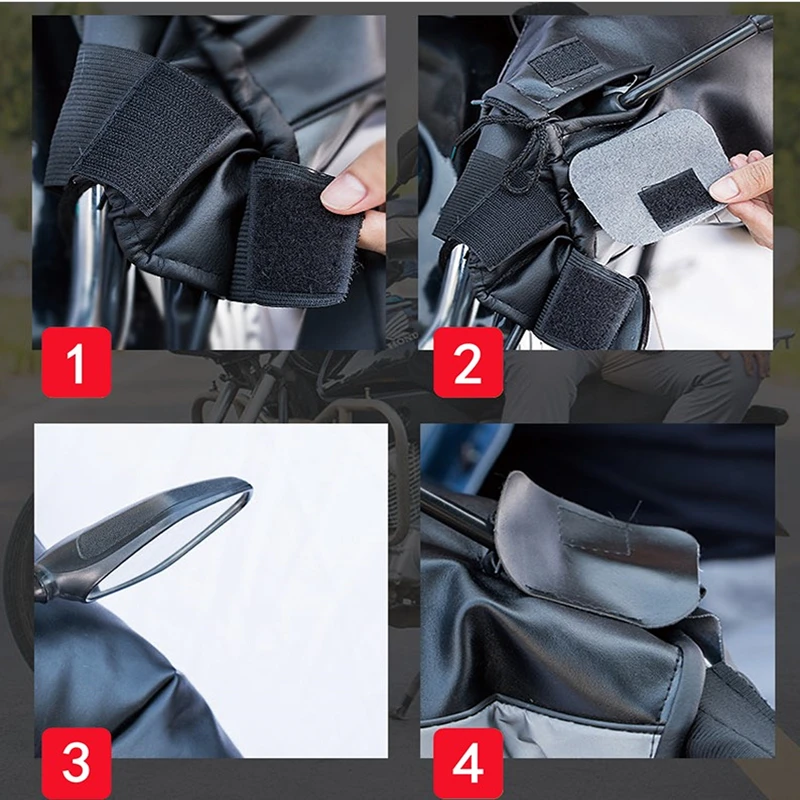 1

2

3

4