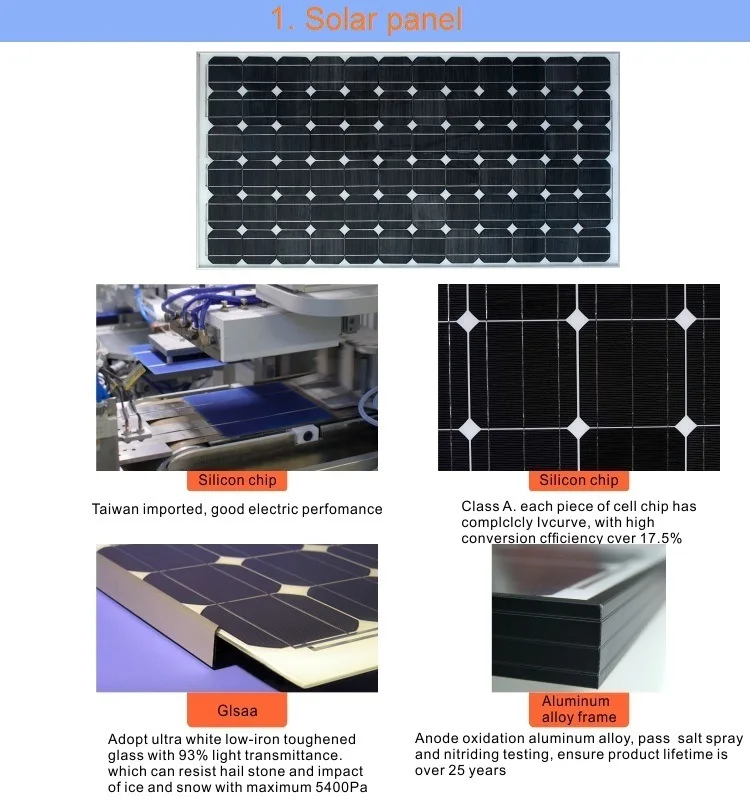 1. Solar panel

Silicon chip

Taiwan imported, good electric perfomance

Silicon chip

Class A. each piece of cell chip has complclcly Ivcurve, with high conversion cfficiency cver 17.5%

Glsaa

Adopt ultra white low-iron toughened glass with 93% light transmittance. which can resist hail stone and impact of ice and snow with maximum 5400Pa

Aluminum alloy frame

Anode oxidation aluminum alloy, pass salt spray and nitriding testing, ensure product lifetime is over 25 years