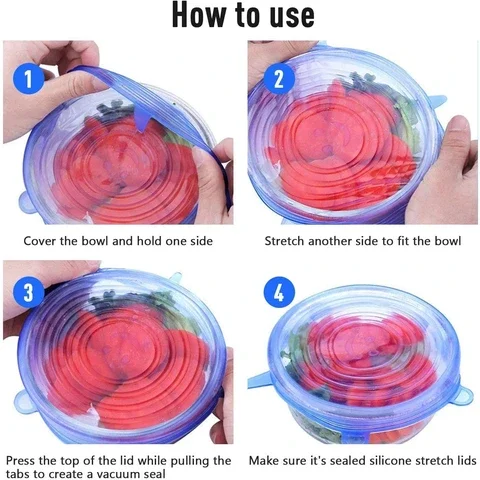 How to use

1

Cover the bowl and hold one side

2

Stretch another side to fit the bowl

3

Press the top of the lid while pulling the tabs to create a vacuum seal

4

Make sure it's sealed silicone stretch lids