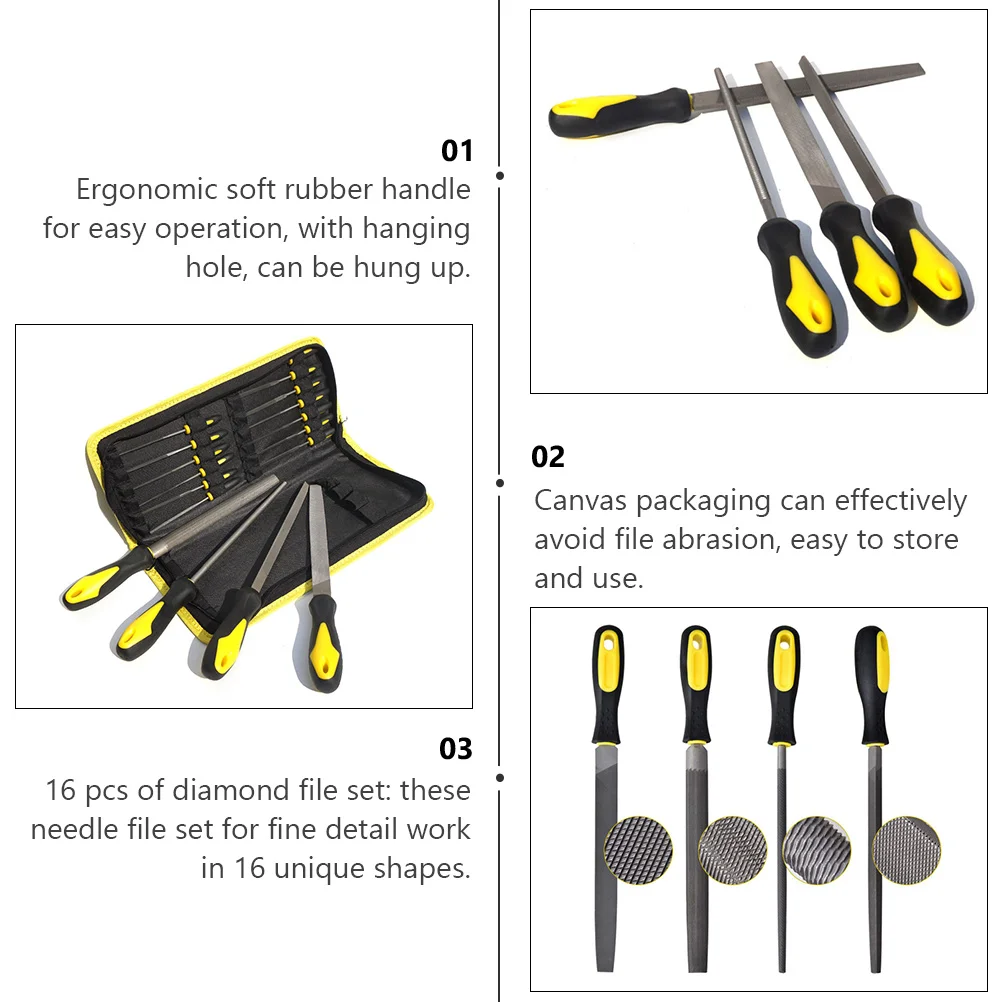 01
Ergonomic soft rubber handle for easy operation, with hanging hole, can be hung up.

02
Canvas packaging can effectively avoid file abrasion, easy to store and use.

03
16 pcs of diamond file set: these needle file set for fine detail work in 16 unique shapes.