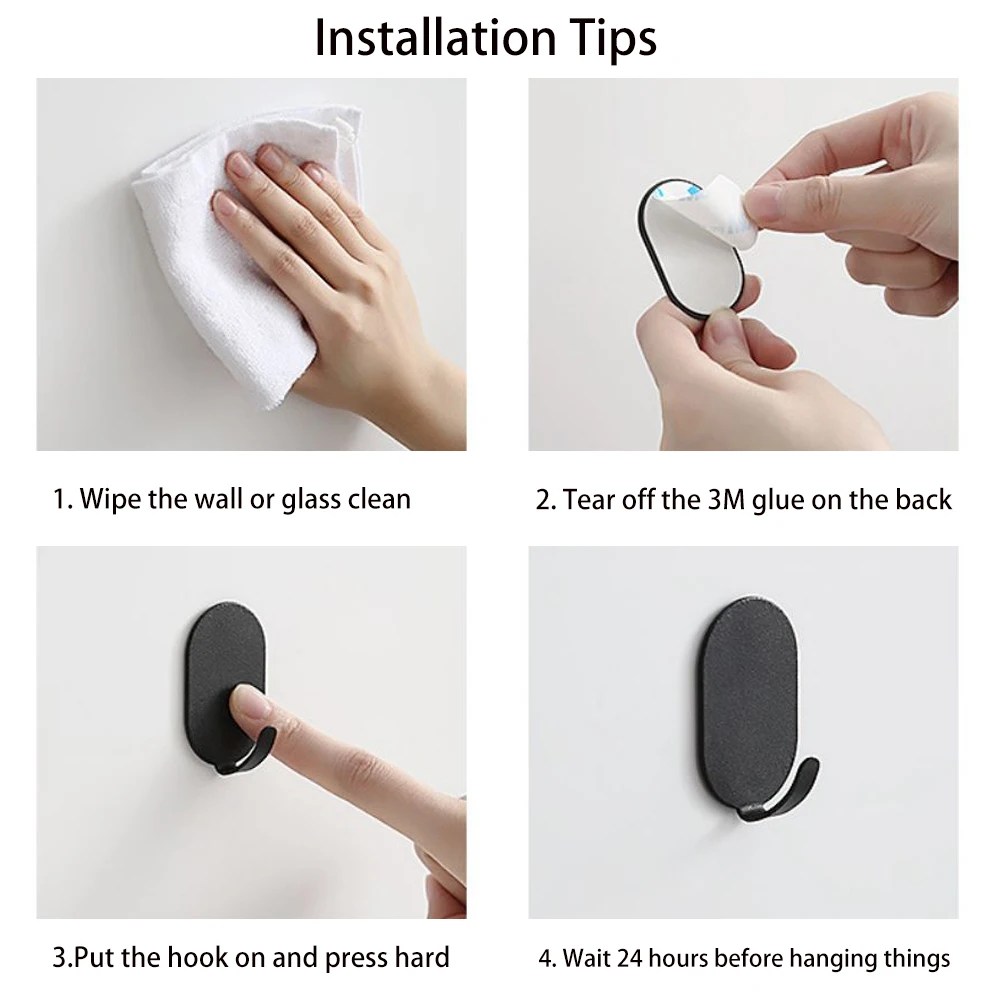 Installation Tips

1. Wipe the wall or glass clean

2. Tear off the 3M glue on the back

3.Put the hook on and press hard

4. Wait 24 hours before hanging things