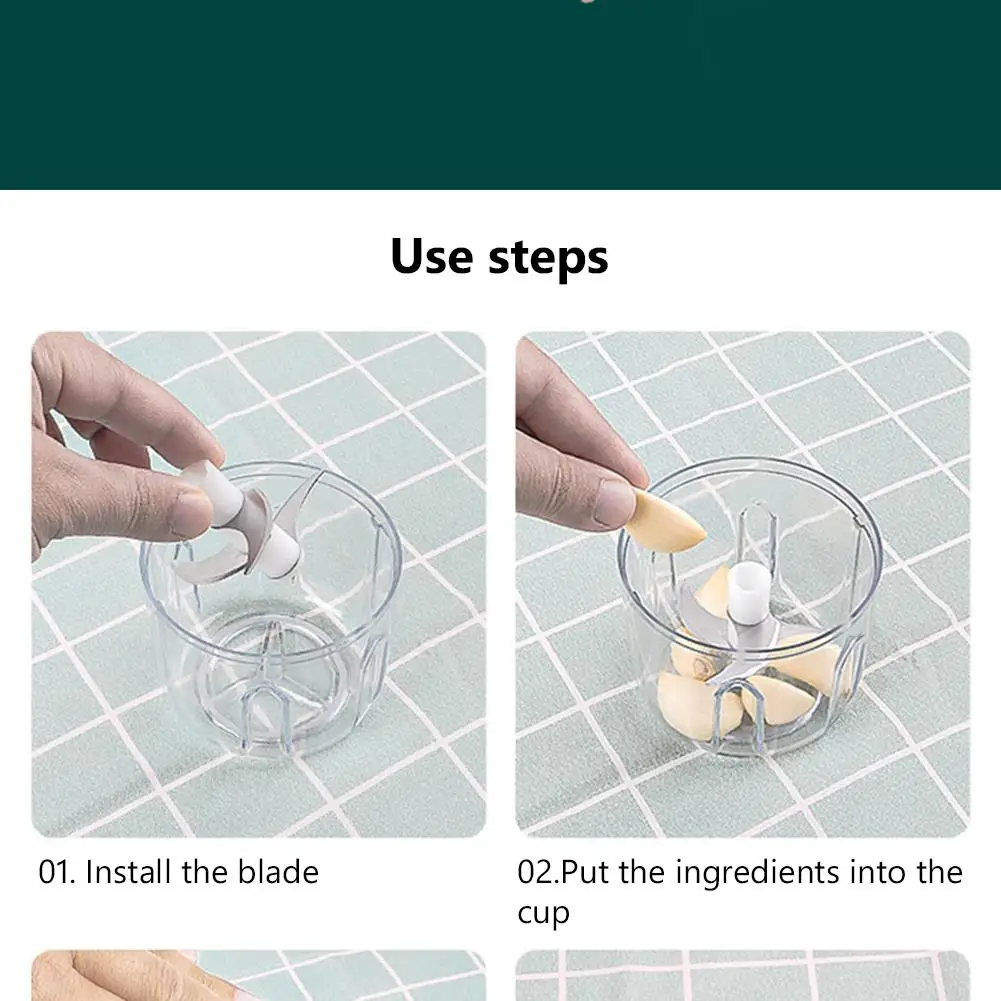 Use steps

01. Install the blade

02.Put the ingredients into the cup