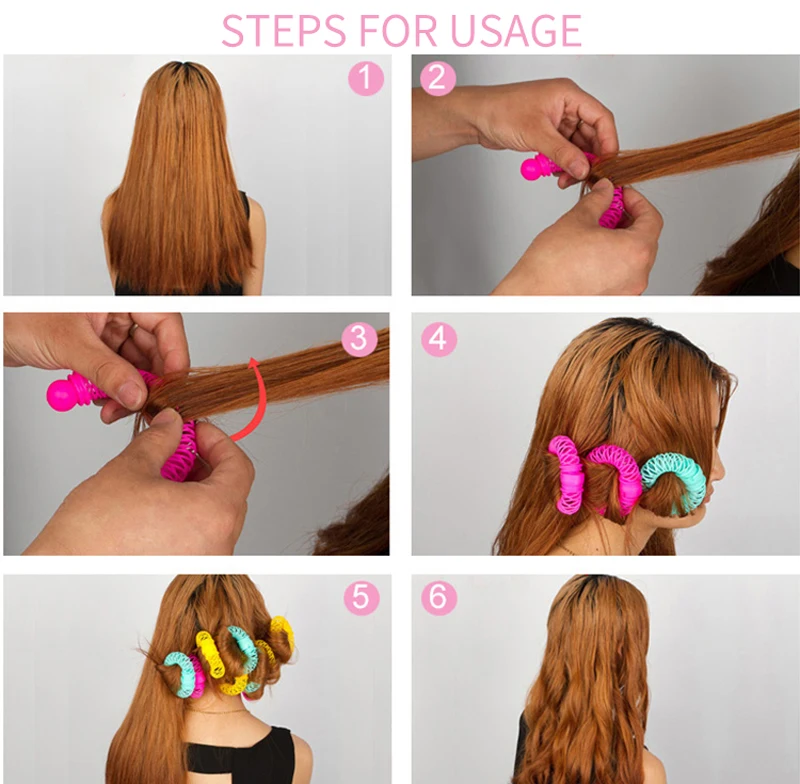 STEPS FOR USAGE

1

2

3

4

5

6