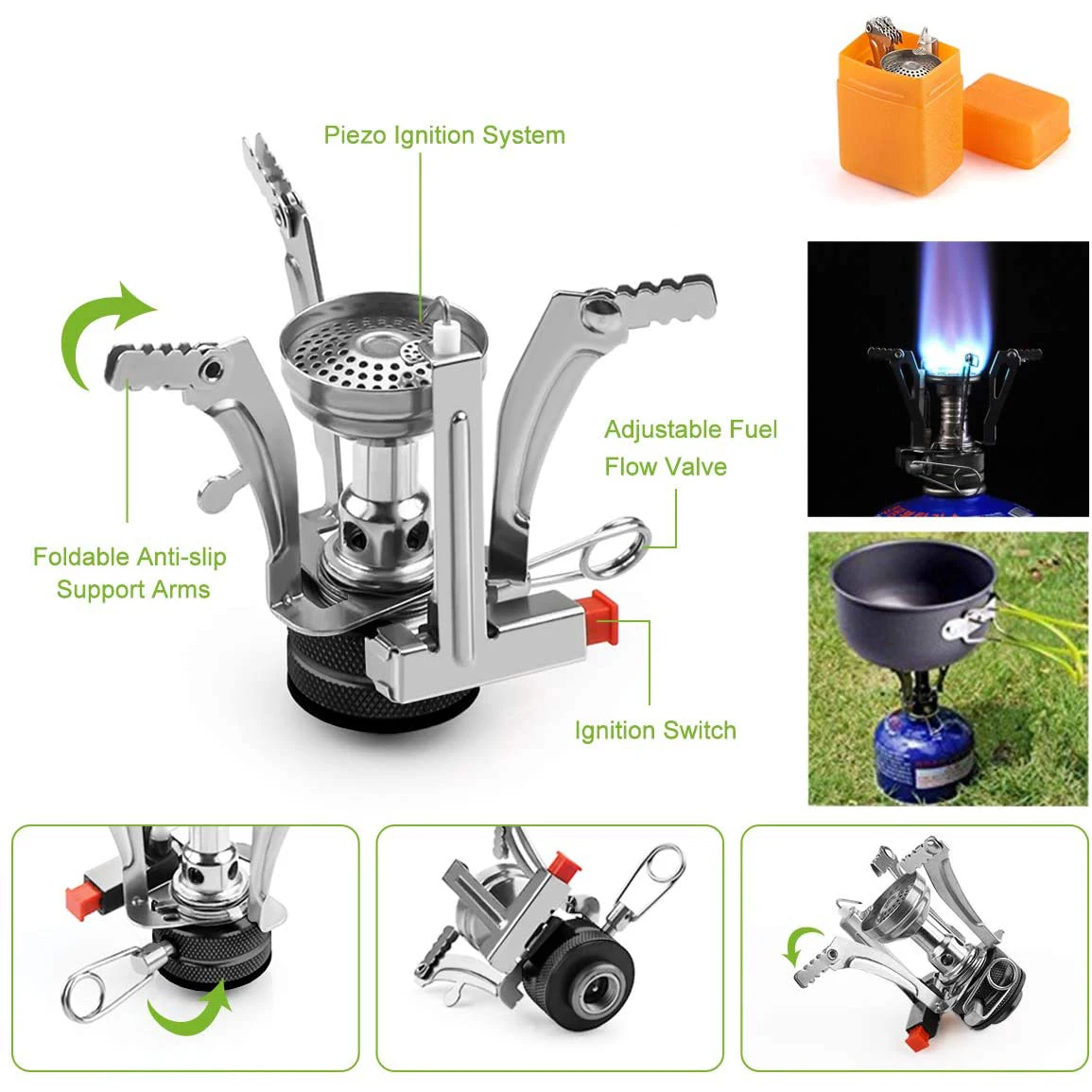 Piezo Ignition System

Foldable Anti-slip Support Arms

Adjustable Fuel Flow Valve

Ignition Switch