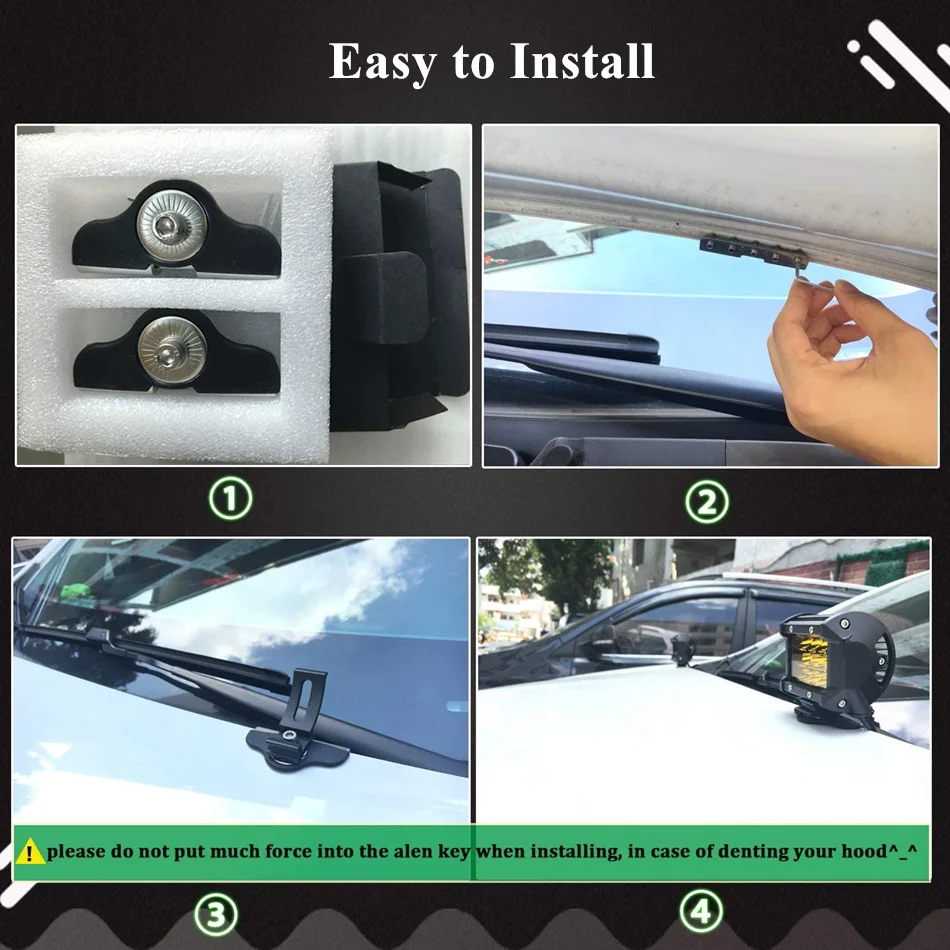 Easy to Install

①

②

please do not put much force into the alen key when installing, in case of denting your hood^_^

③

④