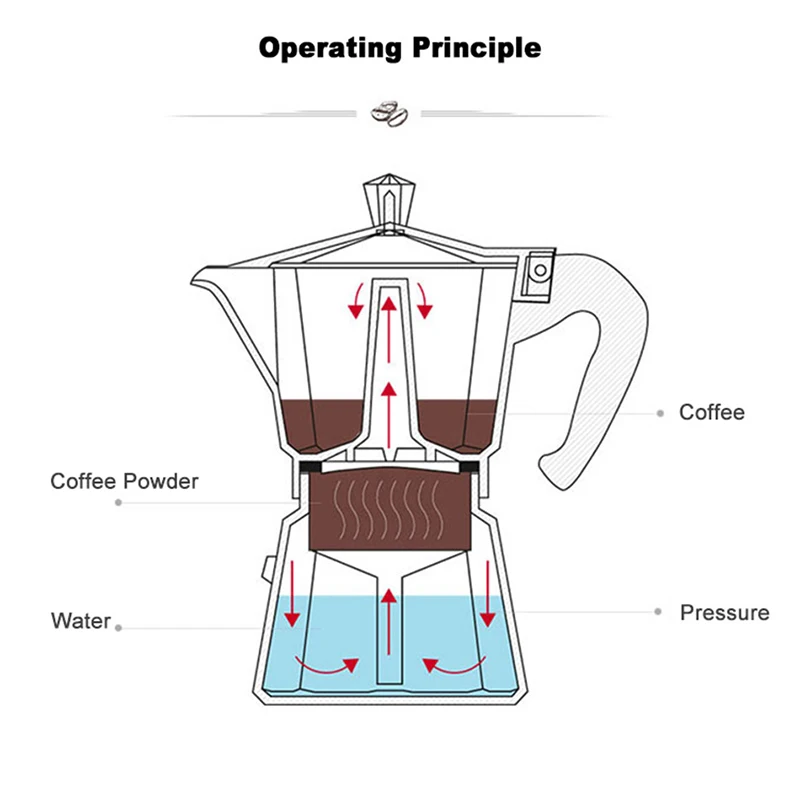 Operating Principle

Coffee

Coffee Powder

Water

Pressure