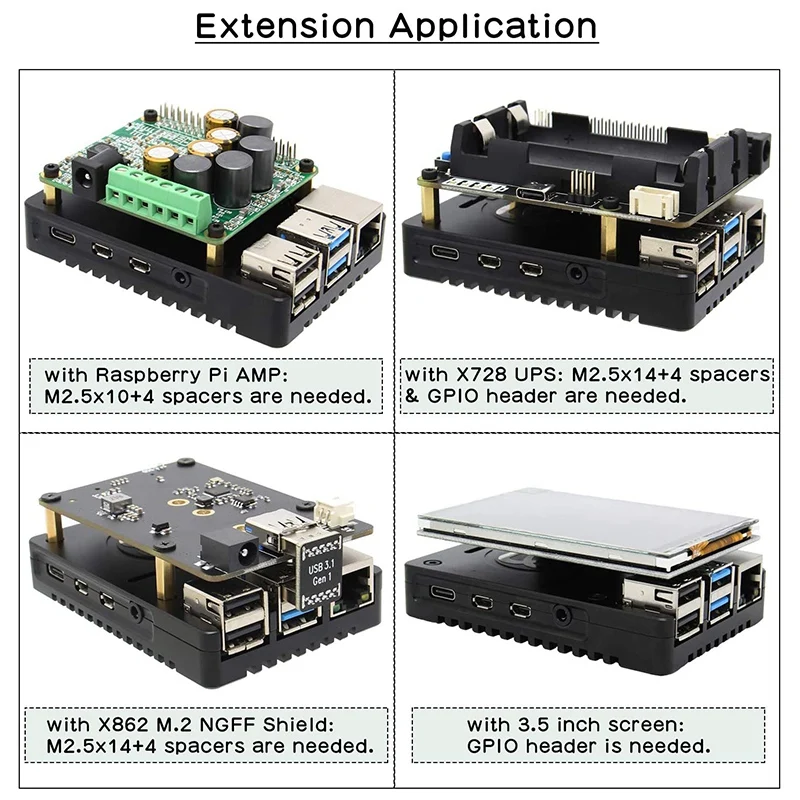 Extension Application

with Raspberry Pi AMP: M2.5x10+4 spacers are needed.

with X728 UPS: M2.5x14+4 spacers & GPIO header are needed.

USB 3.1 Gen 1

with X862 M.2 NGFF Shield: M2.5x14+4 spacers are needed.

with 3.5 inch screen: GPIO header is needed.