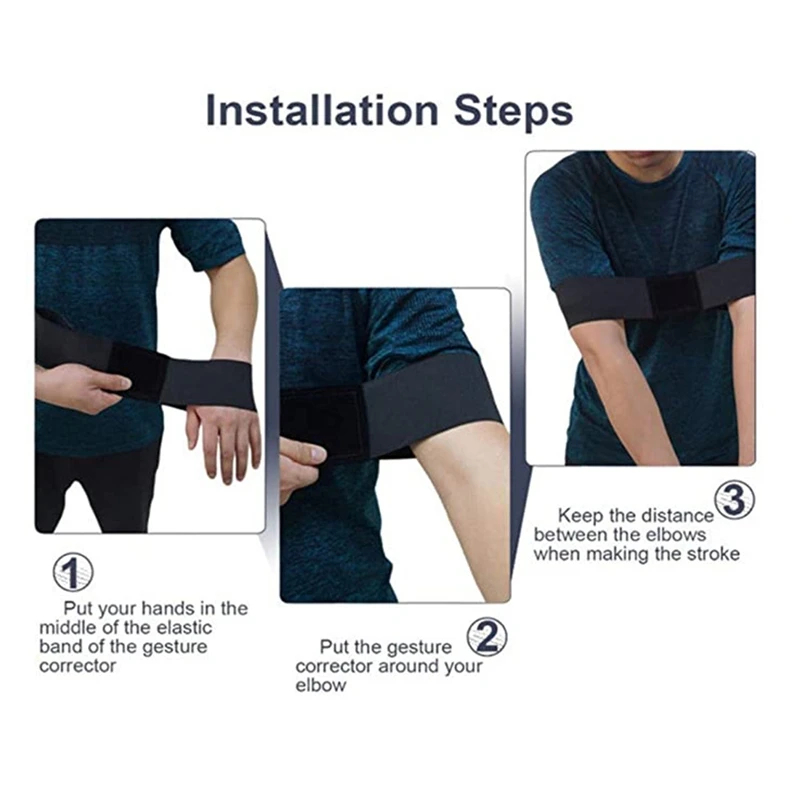 Installation Steps

1
Put your hands in the middle of the elastic band of the gesture corrector

2
Put the gesture corrector around your elbow

3
Keep the distance between the elbows when making the stroke