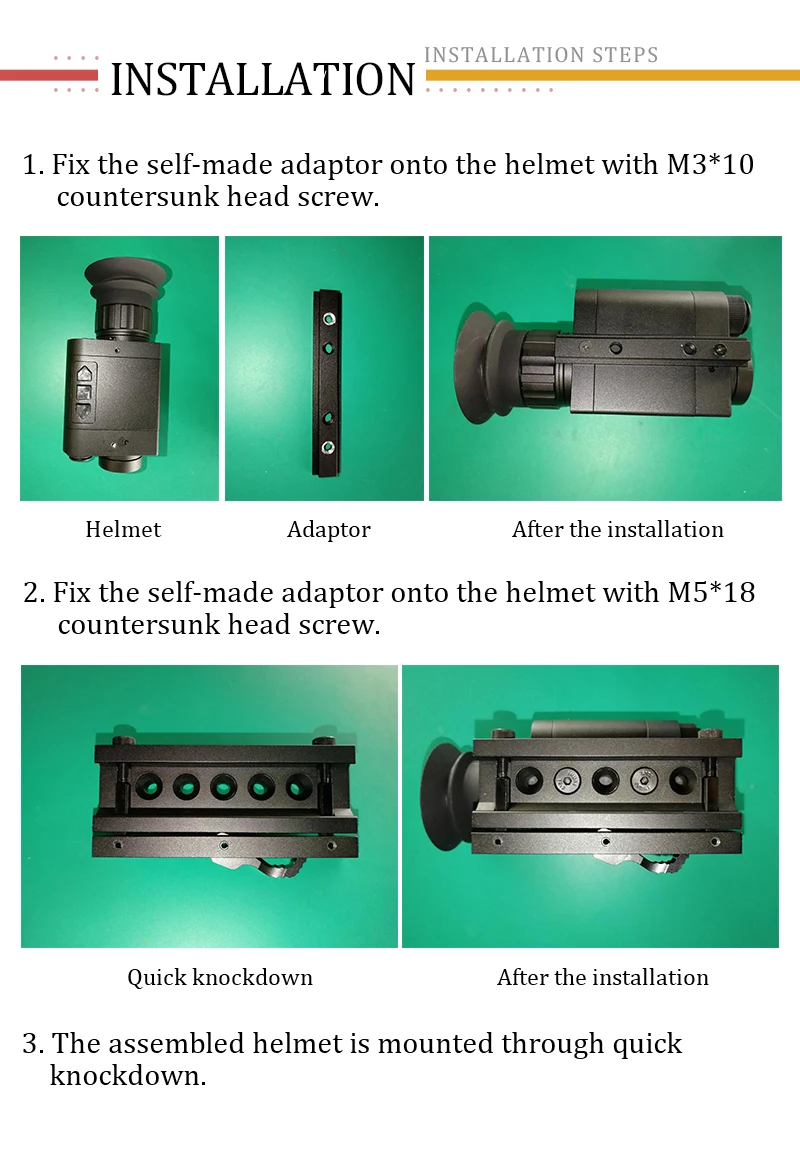 INSTALLATION

INSTALLATION STEPS

1. Fix the self-made adaptor onto the helmet with M3*10 countersunk head screw.

Helmet

Adaptor

After the installation

2. Fix the self-made adaptor onto the helmet with M5*18 countersunk head screw.

Quick knockdown

After the installation

3. The assembled helmet is mounted through quick knockdown.