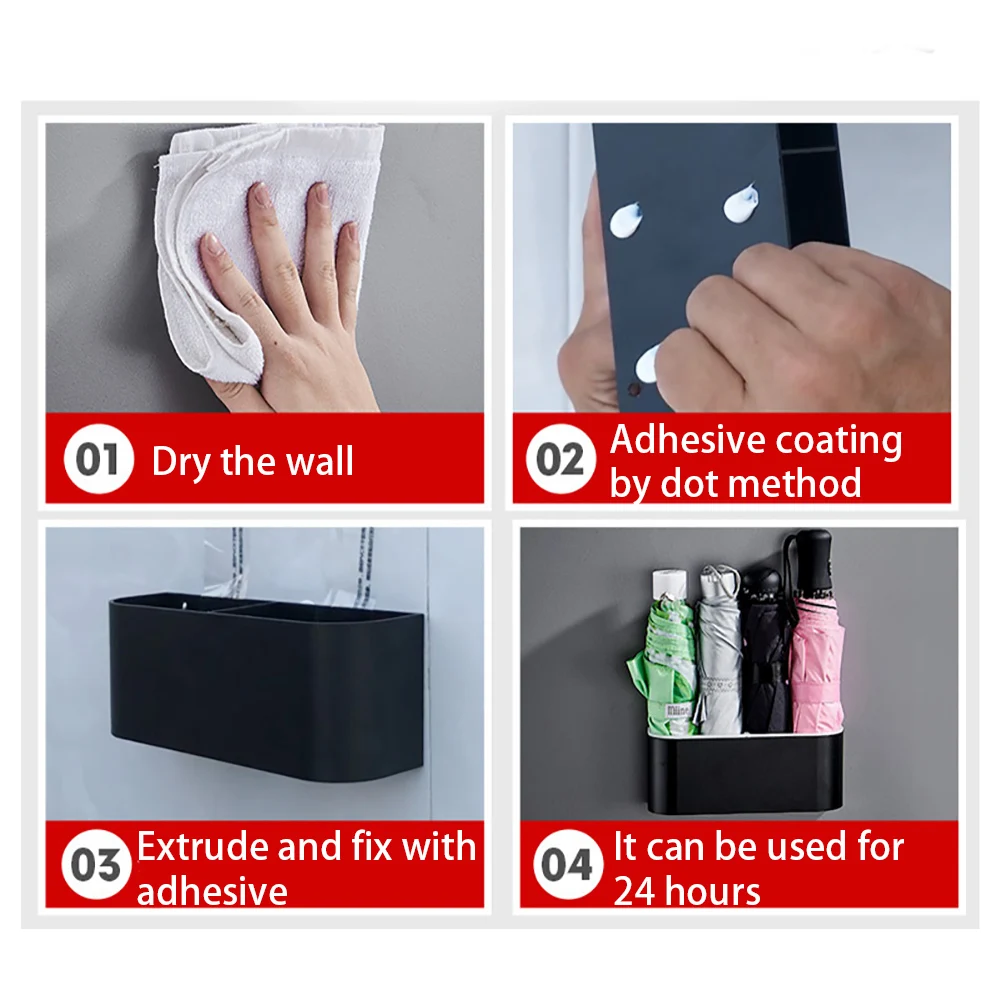 01 Dry the wall

02 Adhesive coating by dot method

03 Extrude and fix with adhesive

04 It can be used for 24 hours