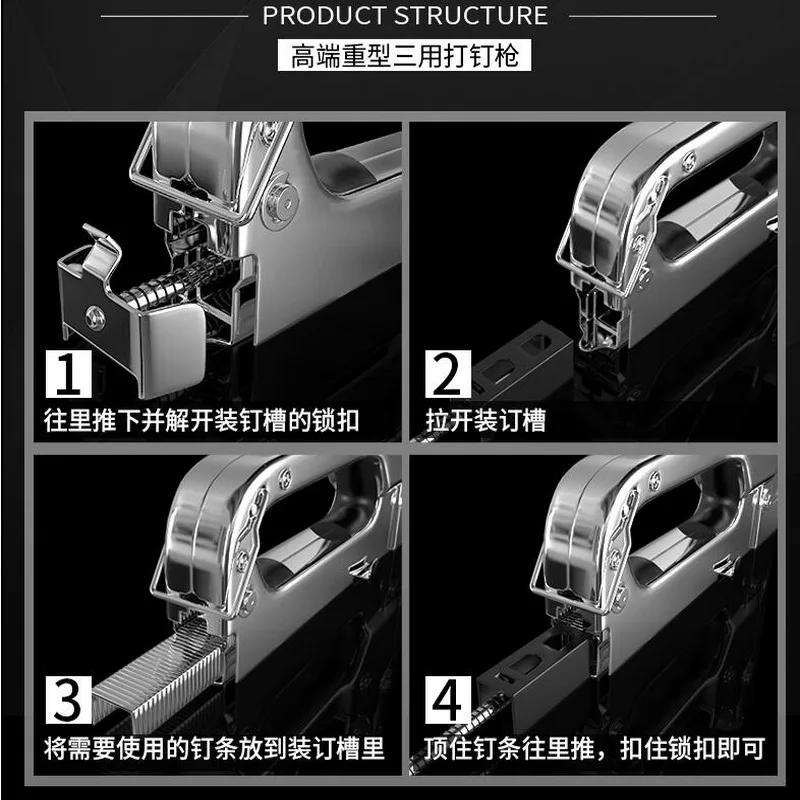 PRODUCT STRUCTURE

高端重型三用打钉枪

1
往里推下并解开装钉槽的锁扣

2
拉开装订槽

3
将需要使用的钉条放到装订槽里

4
顶住钉条往里推，扣住锁扣即可