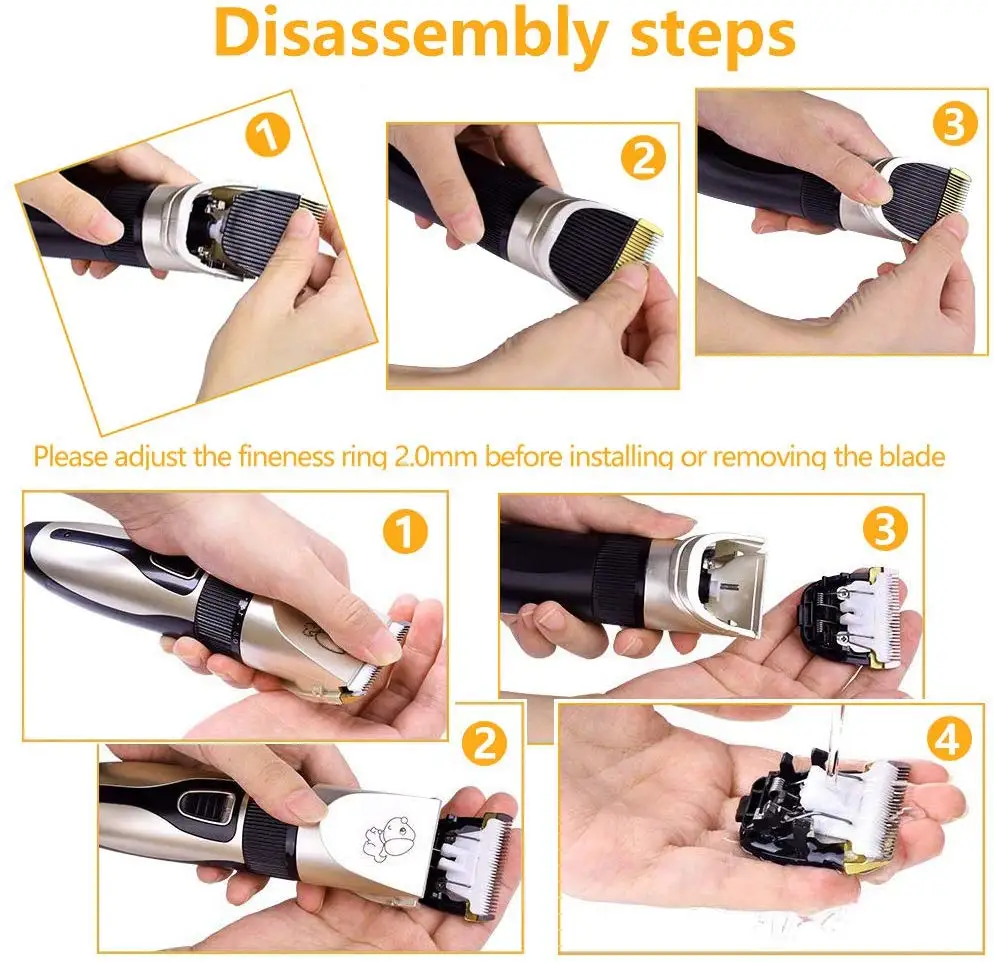 Disassembly steps

1

2

3

Please adjust the fineness ring 2.0mm before installing or removing the blade

1

3

2

4