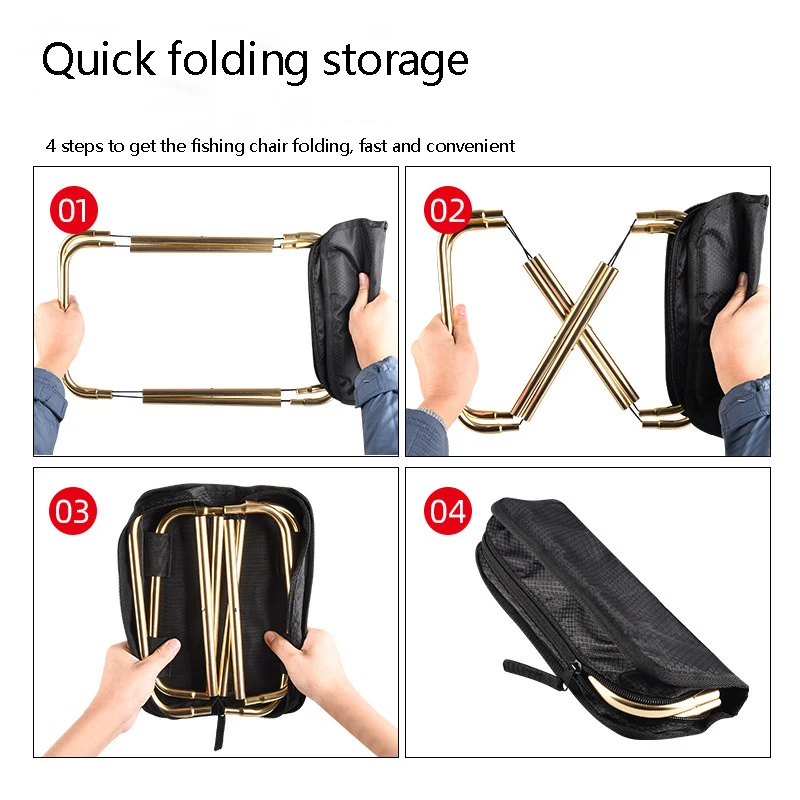 Quick folding storage

4 steps to get the fishing chair folding, fast and convenient

01

02

03

04