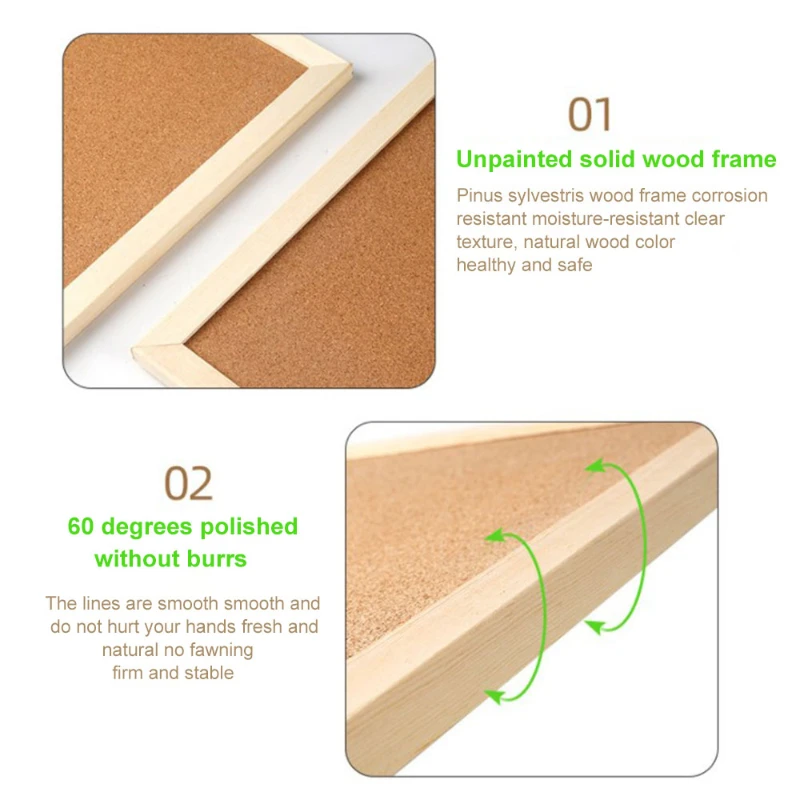 01
Unpainted solid wood frame
Pinus sylvestris wood frame corrosion resistant moisture-resistant clear texture, natural wood color healthy and safe

02
60 degrees polished without burrs
The lines are smooth smooth and do not hurt your hands fresh and natural no fawning firm and stable