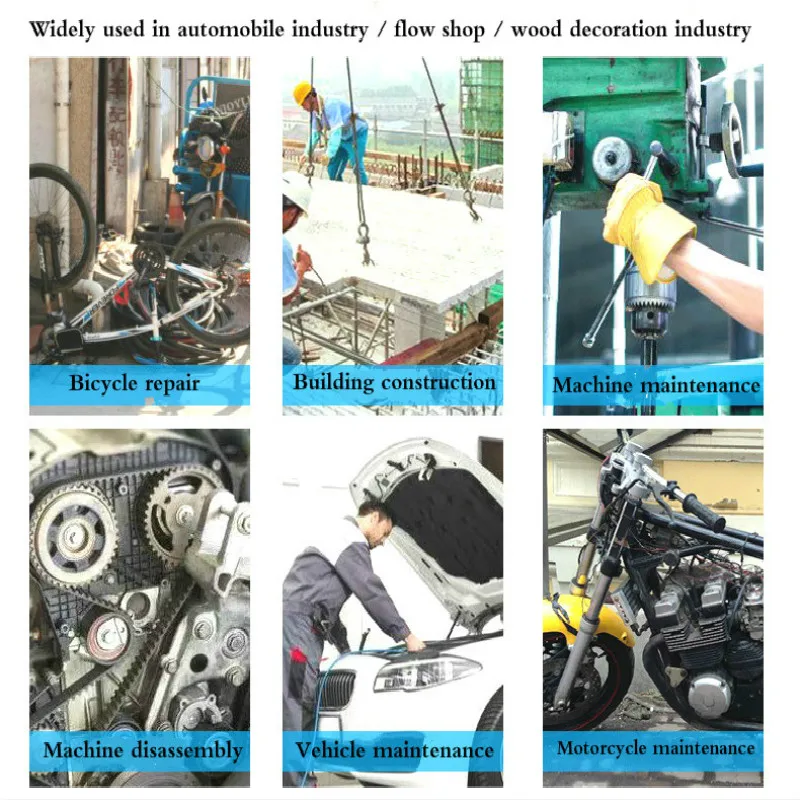 Widely used in automobile industry / flow shop / wood decoration industry

Bicycle repair

Building construction

Machine maintenance

Machine disassembly

Vehicle maintenance

Motorcycle maintenance