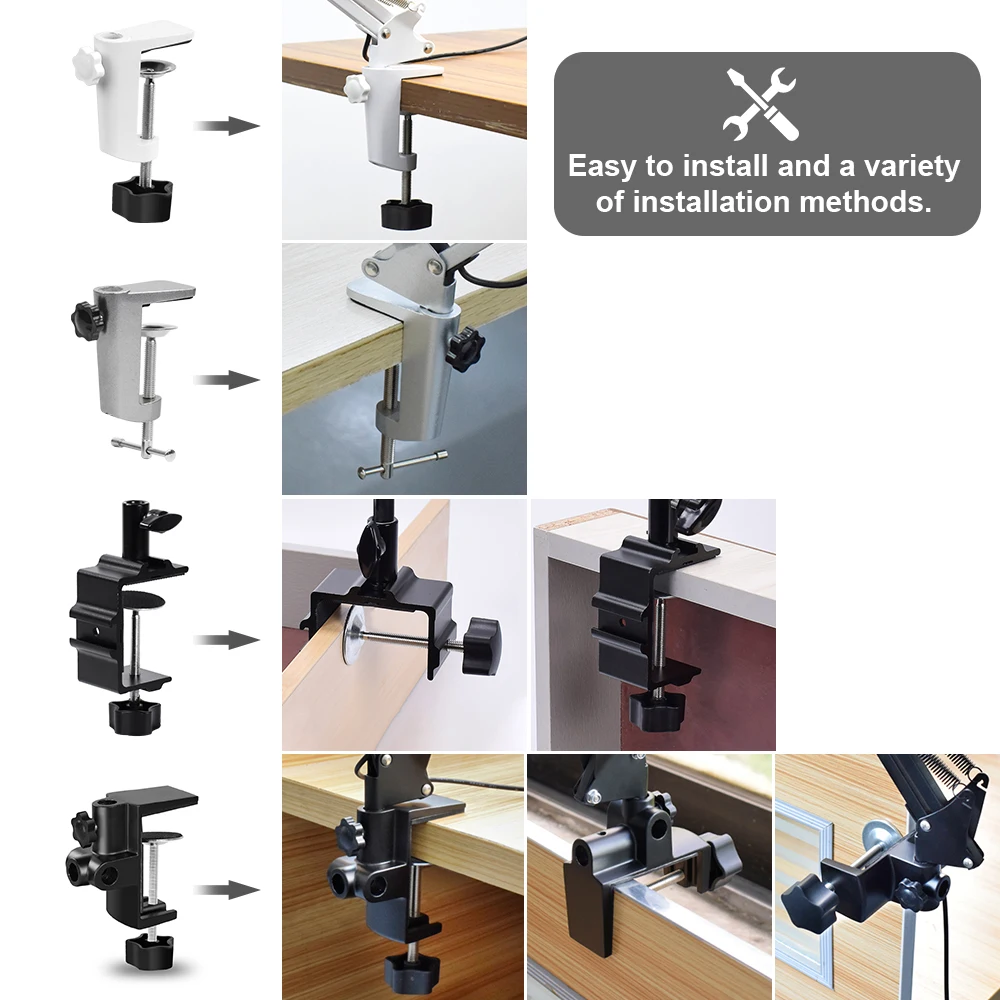 Easy to install and a variety of installation methods.