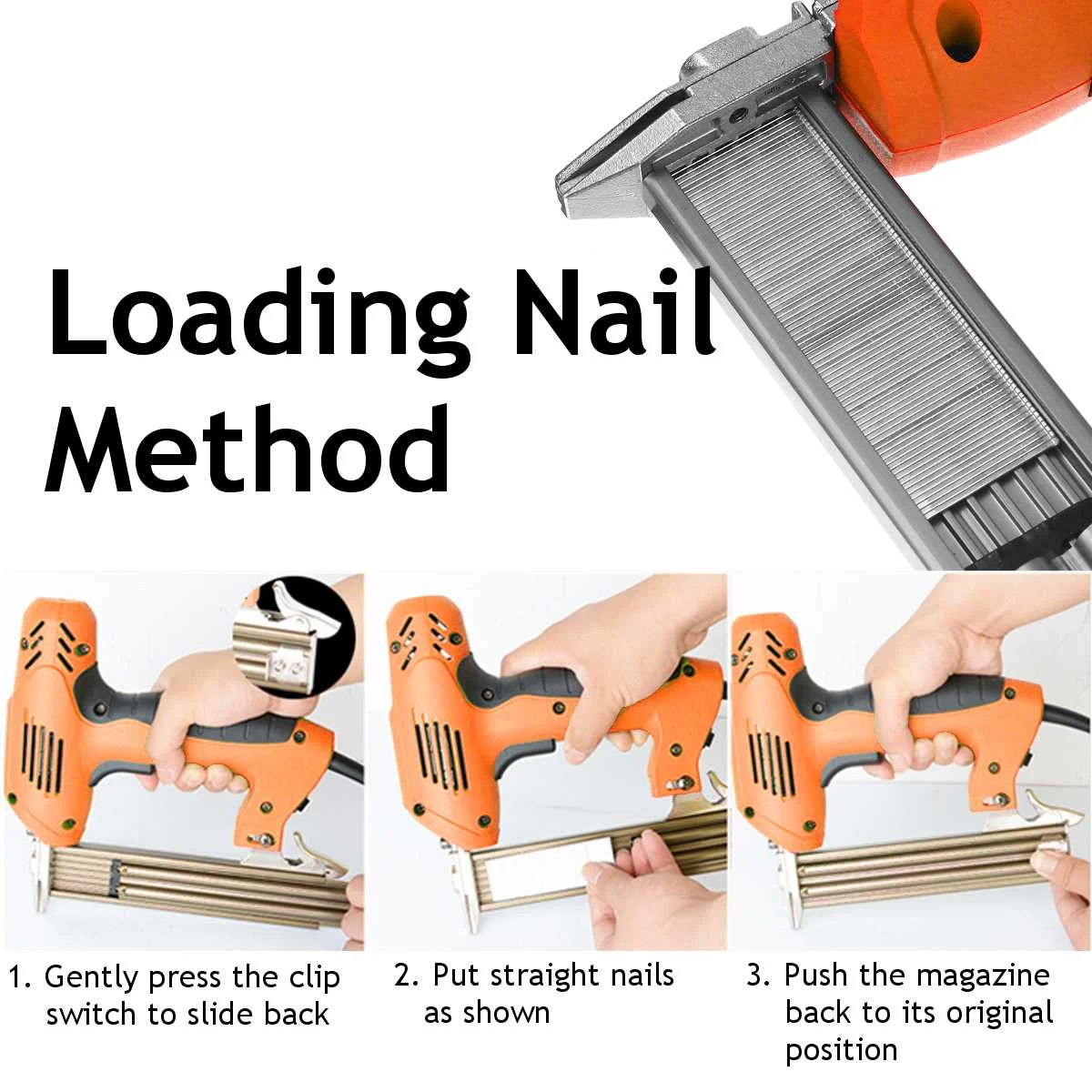 Loading Nail Method

1. Gently press the clip switch to slide back

2. Put straight nails as shown

3. Push the magazine back to its original position