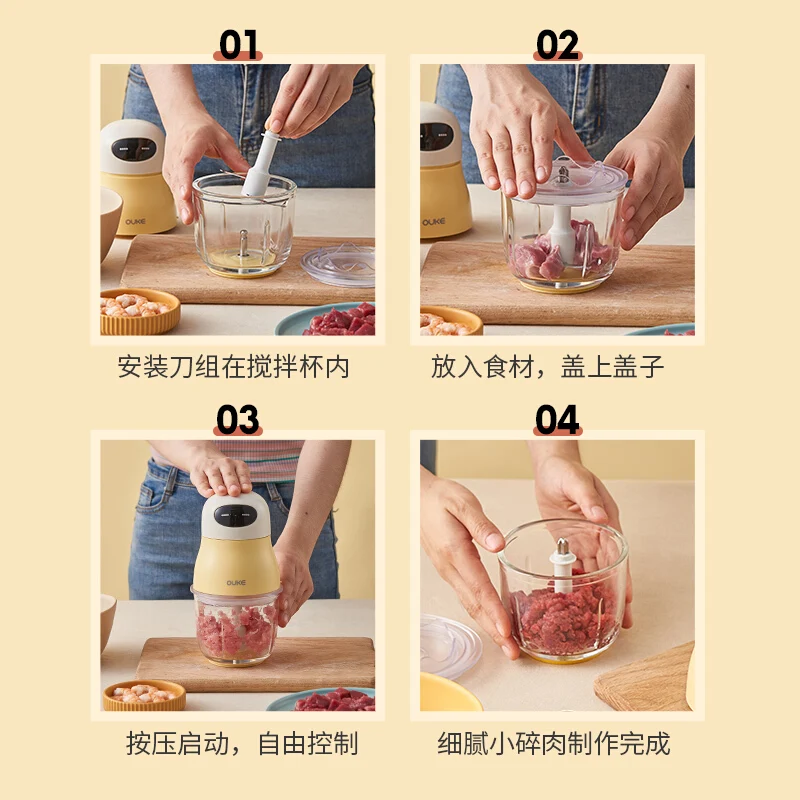 01

OUKE

安装刀组在搅拌杯内

02

OUKE

放入食材，盖上盖子

03

OUKE

按压启动，自由控制

04

细腻小碎肉制作完成