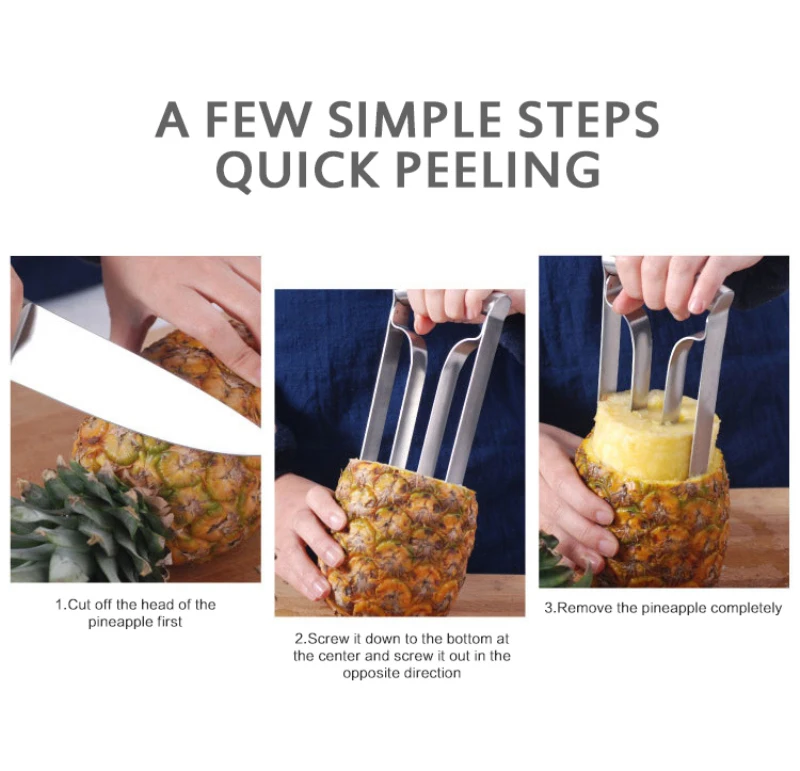 A FEW SIMPLE STEPS
QUICK PEELING

1.Cut off the head of the pineapple first

2.Screw it down to the bottom at the center and screw it out in the opposite direction

3.Remove the pineapple completely