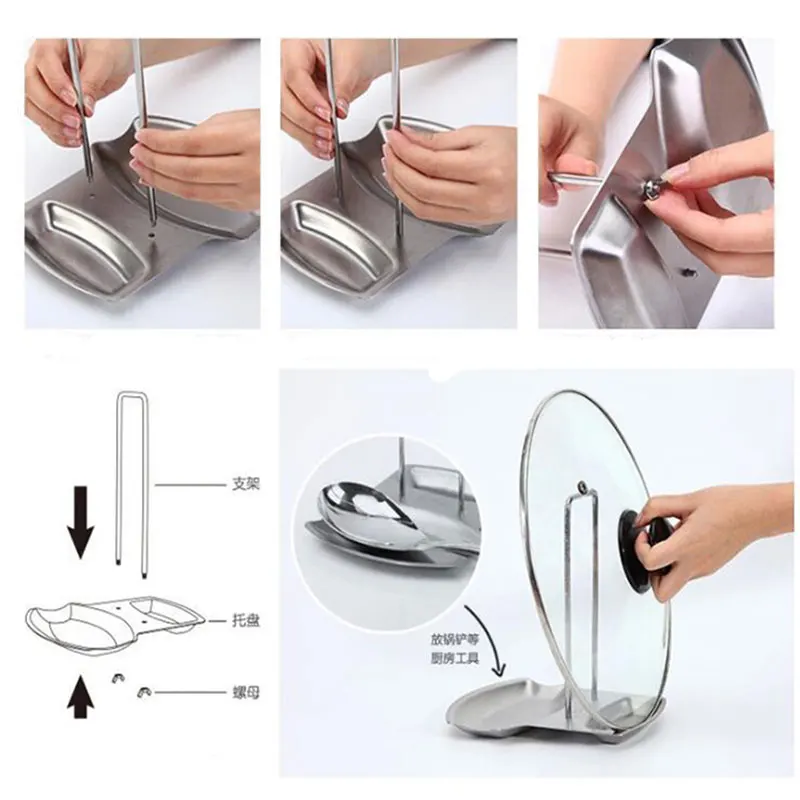 支架

托盘

螺母

放锅铲等
厨房工具