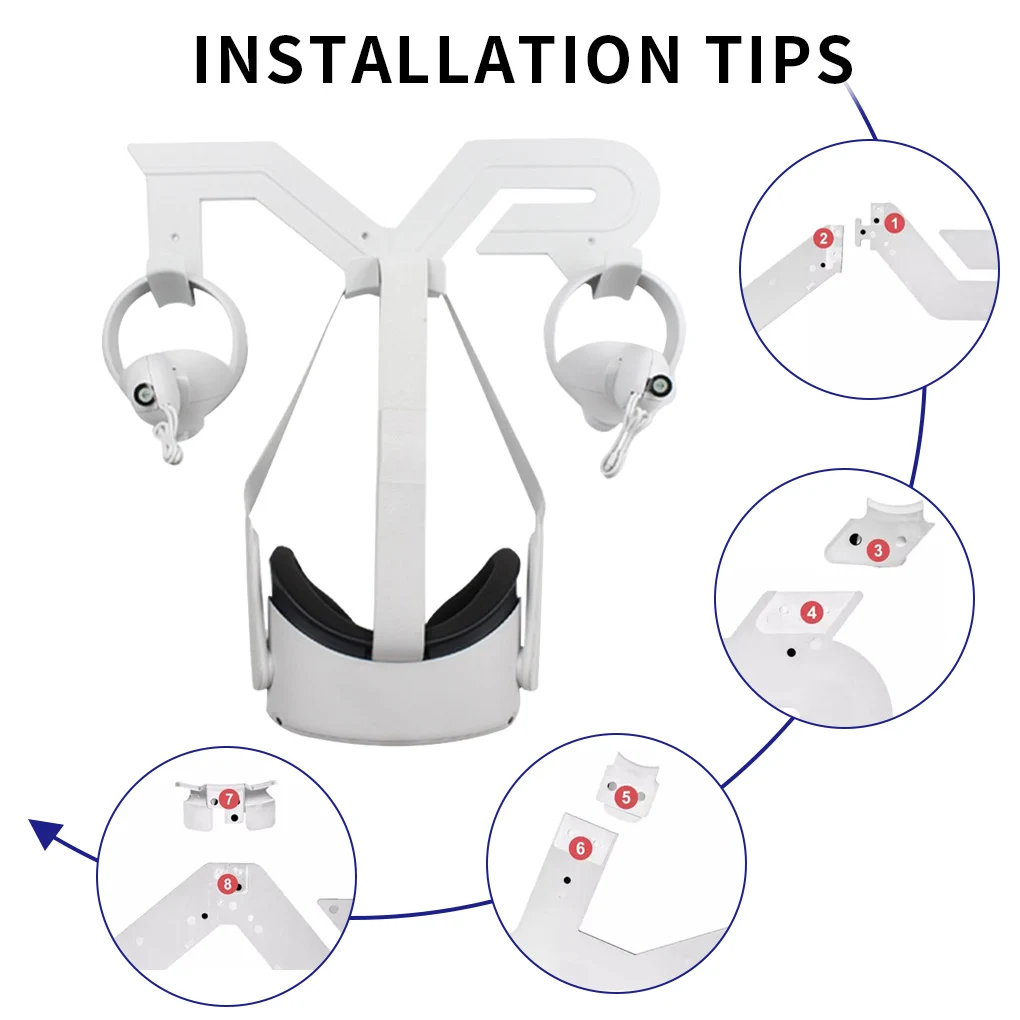 INSTALLATION TIPS

2 1

3

4

5

6

7

8