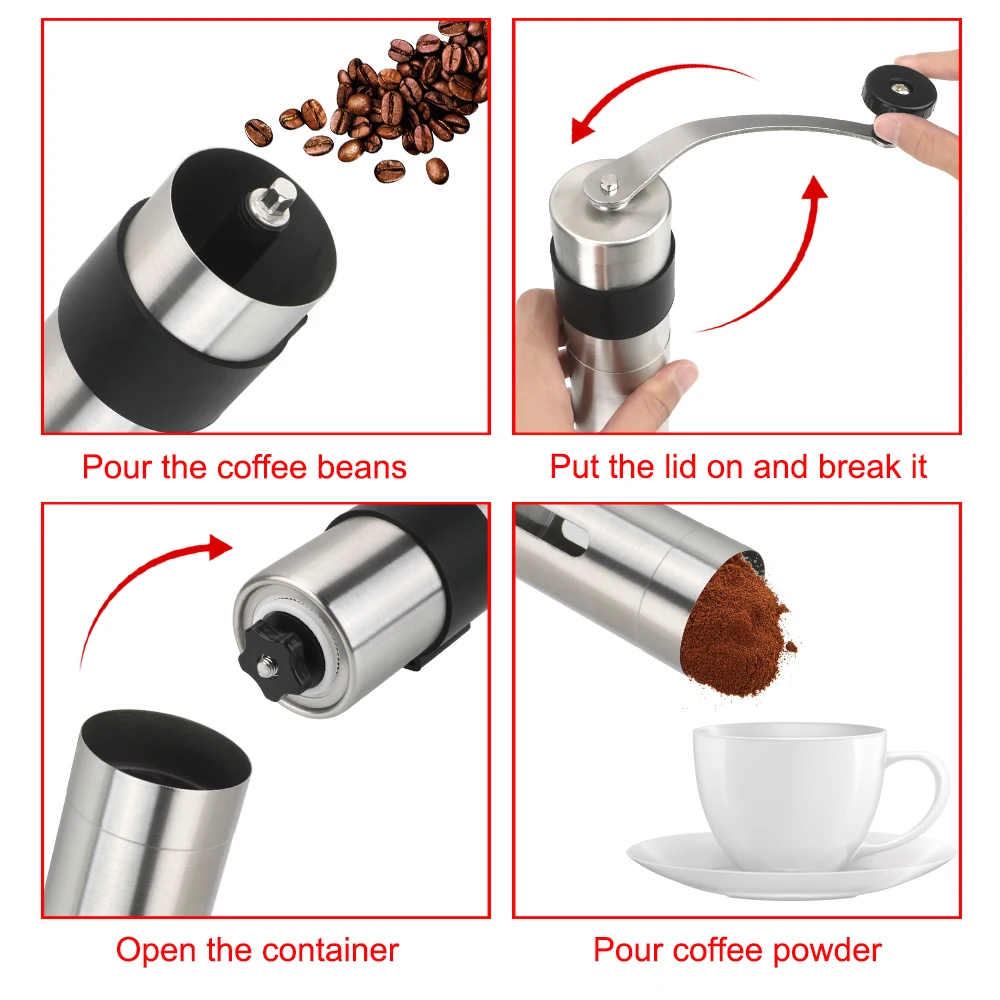 Pour the coffee beans

Put the lid on and break it

Open the container

Pour coffee powder