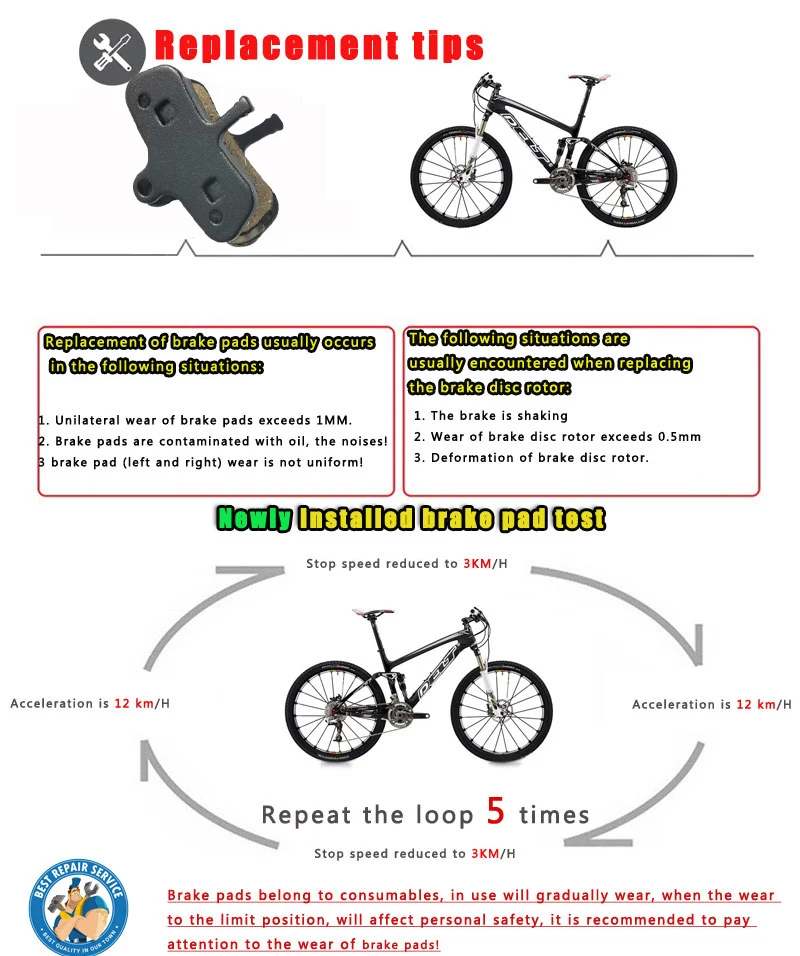 Replacement tips

Replacement of brake pads usually occurs in the following situations:

1. Unilateral wear of brake pads exceeds 1MM.
2. Brake pads are contaminated with oil, the noises!
3 brake pad (left and right) wear is not uniform!

The following situations are usually encountered when replacing the brake disc rotor:

1. The brake is shaking
2. Wear of brake disc rotor exceeds 0.5mm
3. Deformation of brake disc rotor.

Newly Installed brake pad test

Stop speed reduced to 3KM/H

Acceleration is 12 km/H

Acceleration is 12 km/H

Repeat the loop 5 times

Stop speed reduced to 3KM/H

BEST REPAIR SERVICE
BEST QUALITY IN OUR TOWN

Brake pads belong to consumables, in use will gradually wear, when the wear to the limit position, will affect personal safety, it is recommended to pay attention to the wear of brake pads!