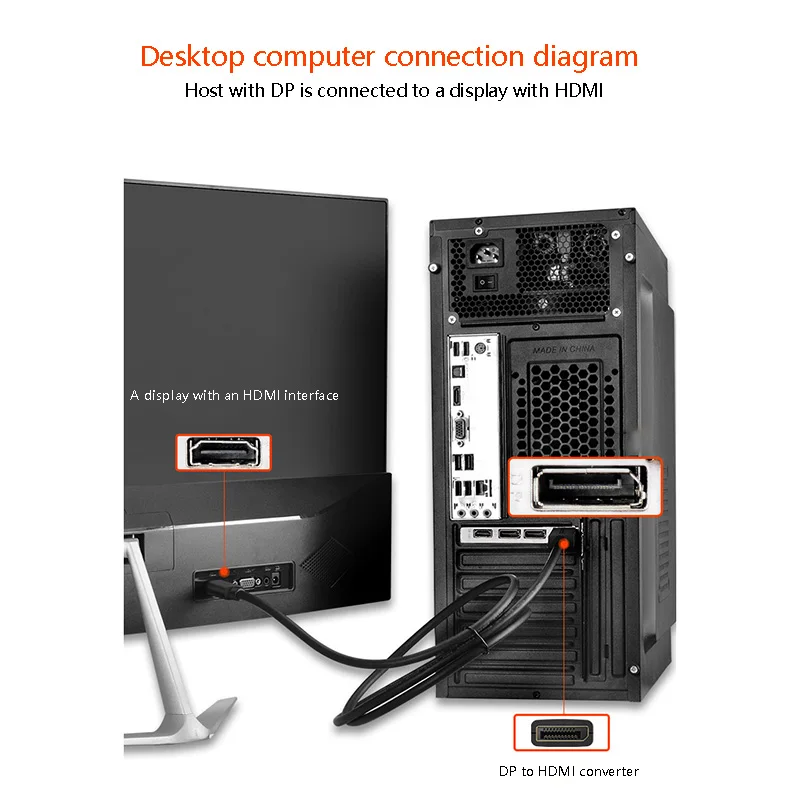 Desktop computer connection diagram
Host with DP is connected to a display with HDMI

MADE IN CHINA

A display with an HDMI interface

DP to HDMI converter