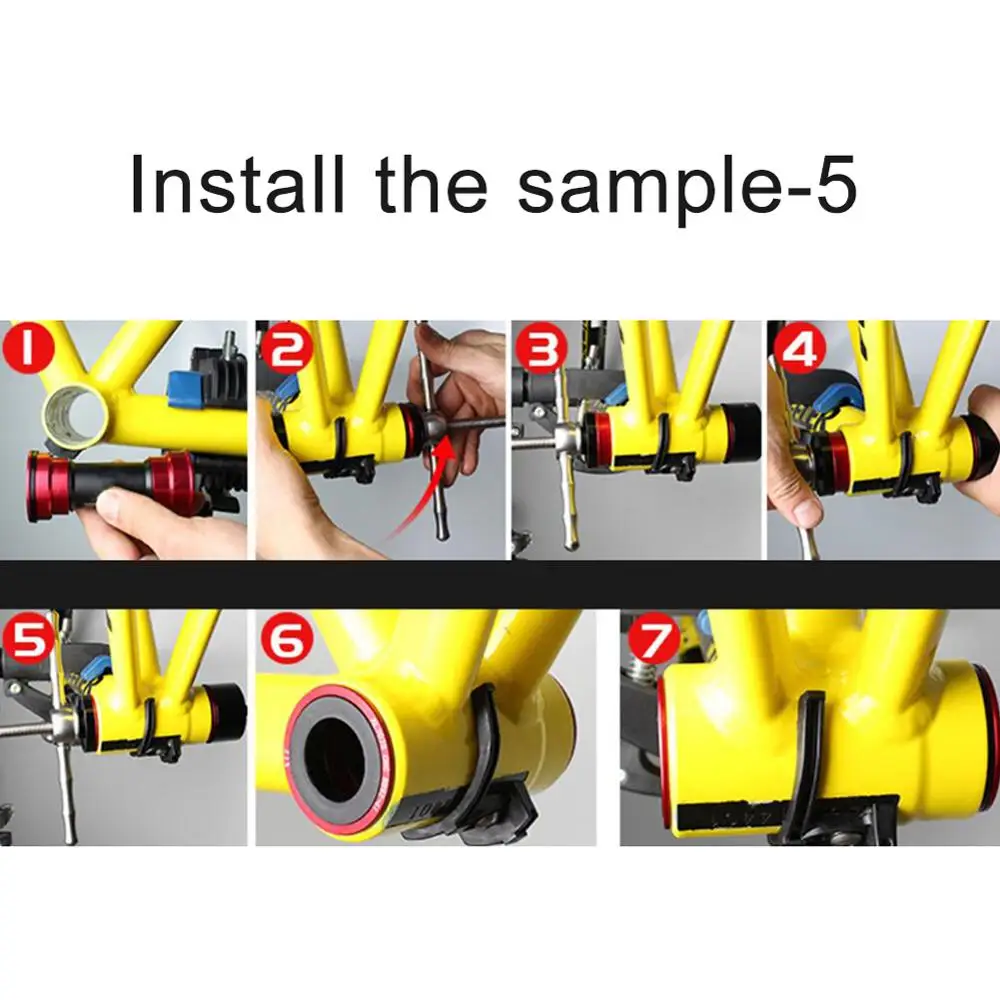 Install the sample-5

1

2

3

4

5

6

7