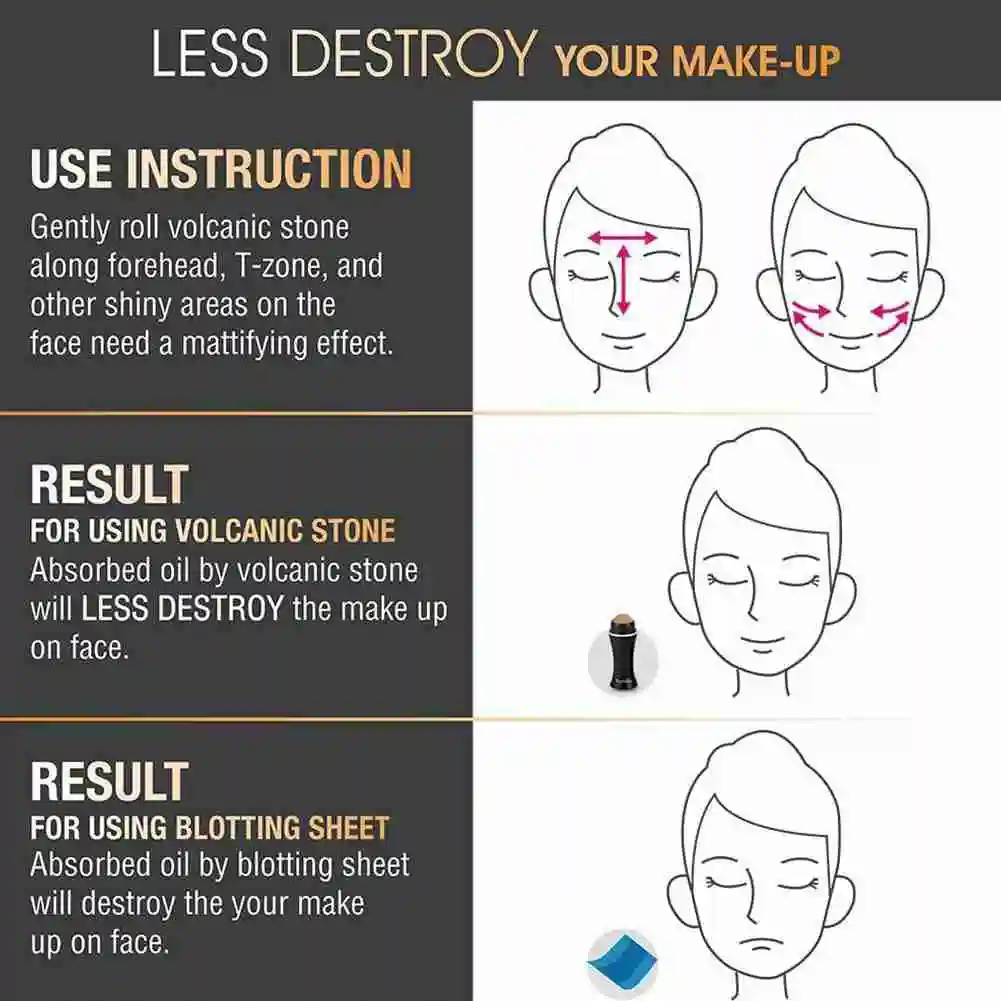 LESS DESTROY YOUR MAKE-UP

USE INSTRUCTION
Gently roll volcanic stone along forehead, T-zone, and other shiny areas on the face need a mattifying effect.

RESULT
FOR USING VOLCANIC STONE
Absorbed oil by volcanic stone will LESS DESTROY the make up on face.

RESULT
FOR USING BLOTTING SHEET
Absorbed oil by blotting sheet will destroy the your make up on face.