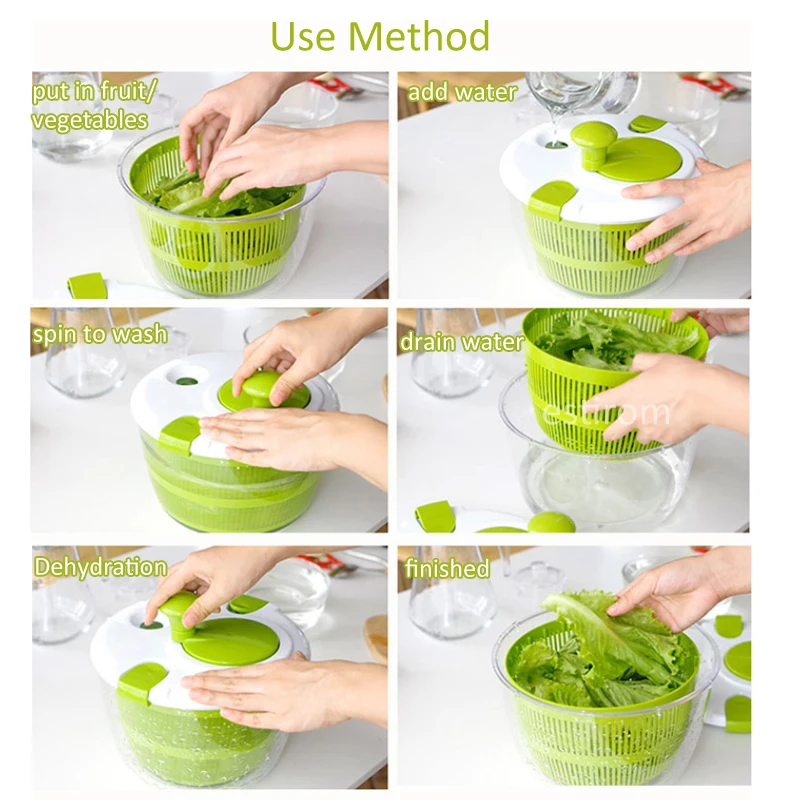 Use Method

put in fruit/ vegetables

add water

spin to wash

drain water

Dehydration

finished