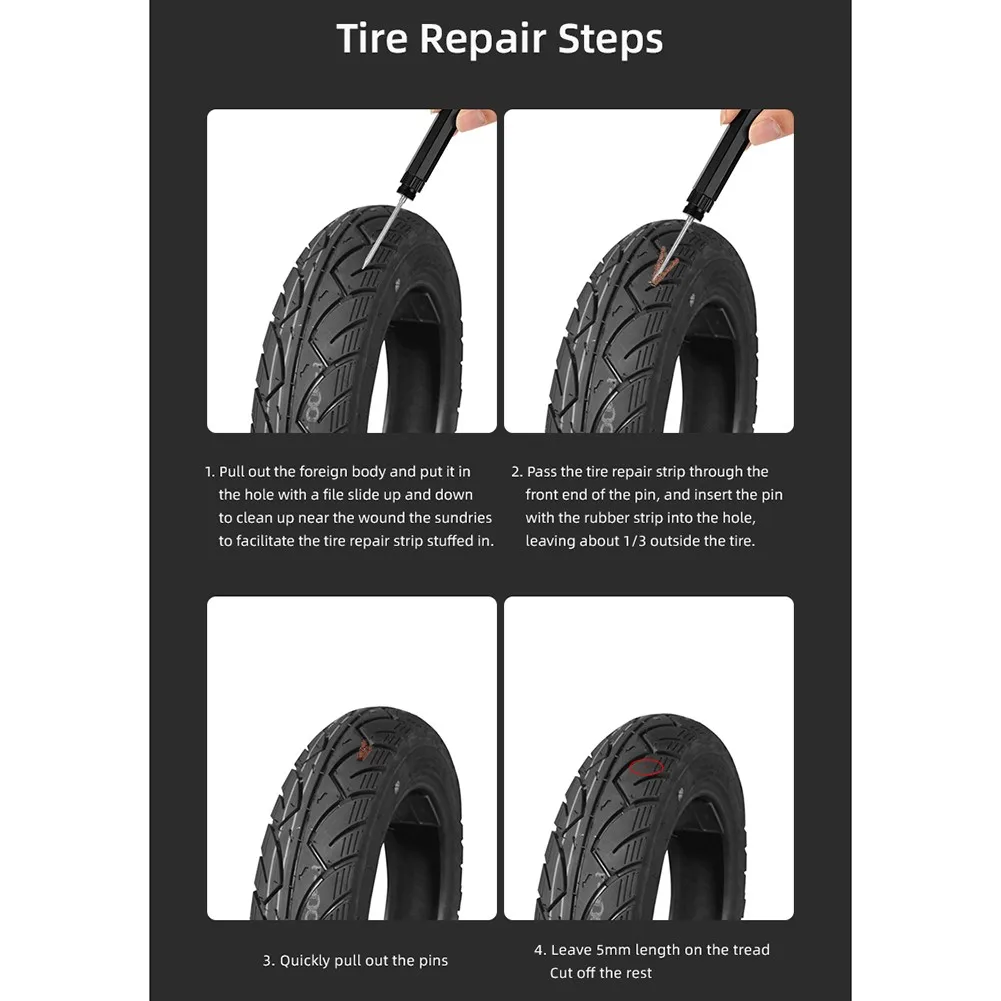 Tire Repair Steps

1. Pull out the foreign body and put it in the hole with a file slide up and down to clean up near the wound the sundries to facilitate the tire repair strip stuffed in.

2. Pass the tire repair strip through the front end of the pin, and insert the pin with the rubber strip into the hole, leaving about 1/3 outside the tire.

3. Quickly pull out the pins

4. Leave 5mm length on the tread Cut off the rest